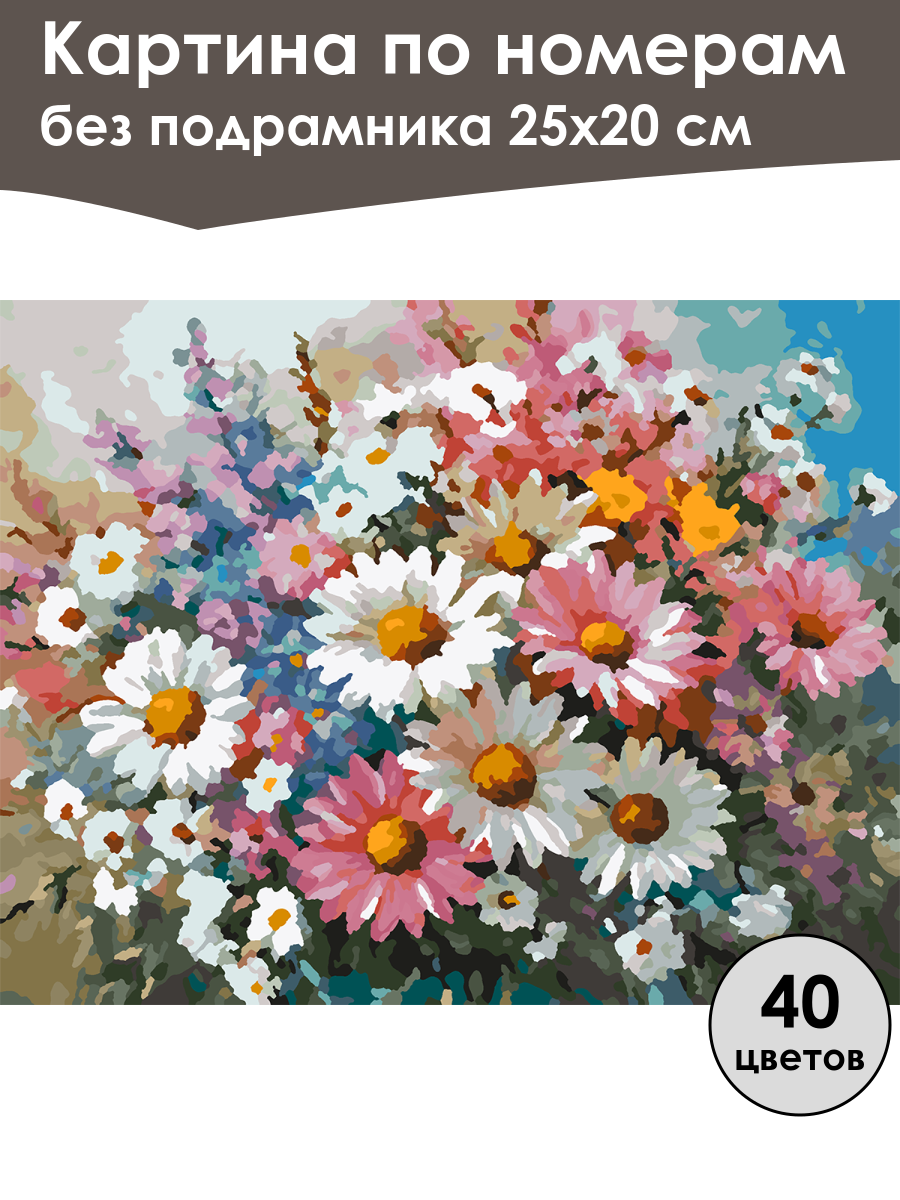 Картина по номерам
без подрамника 25х20 см

40
цветов