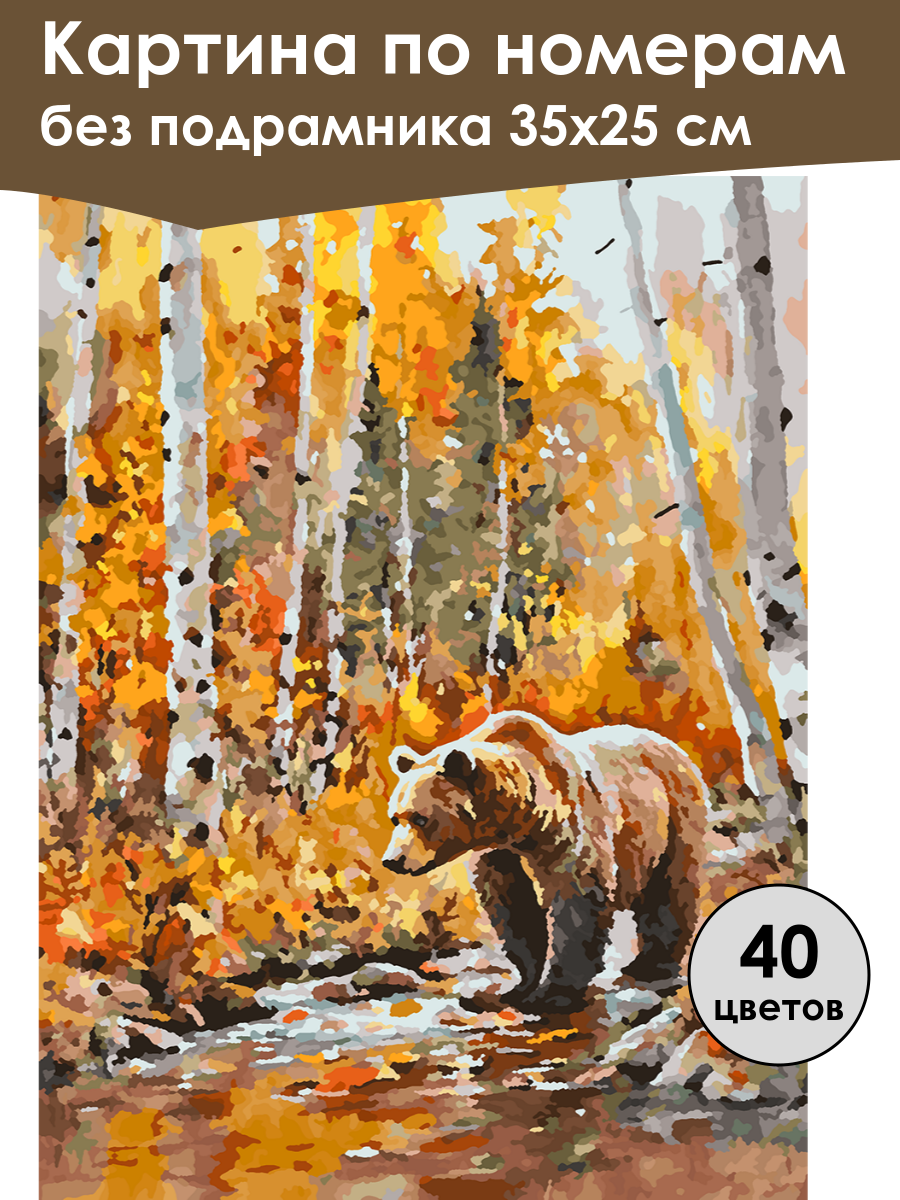 Картина по номерам
без подрамника 35х25 см

40
цветов