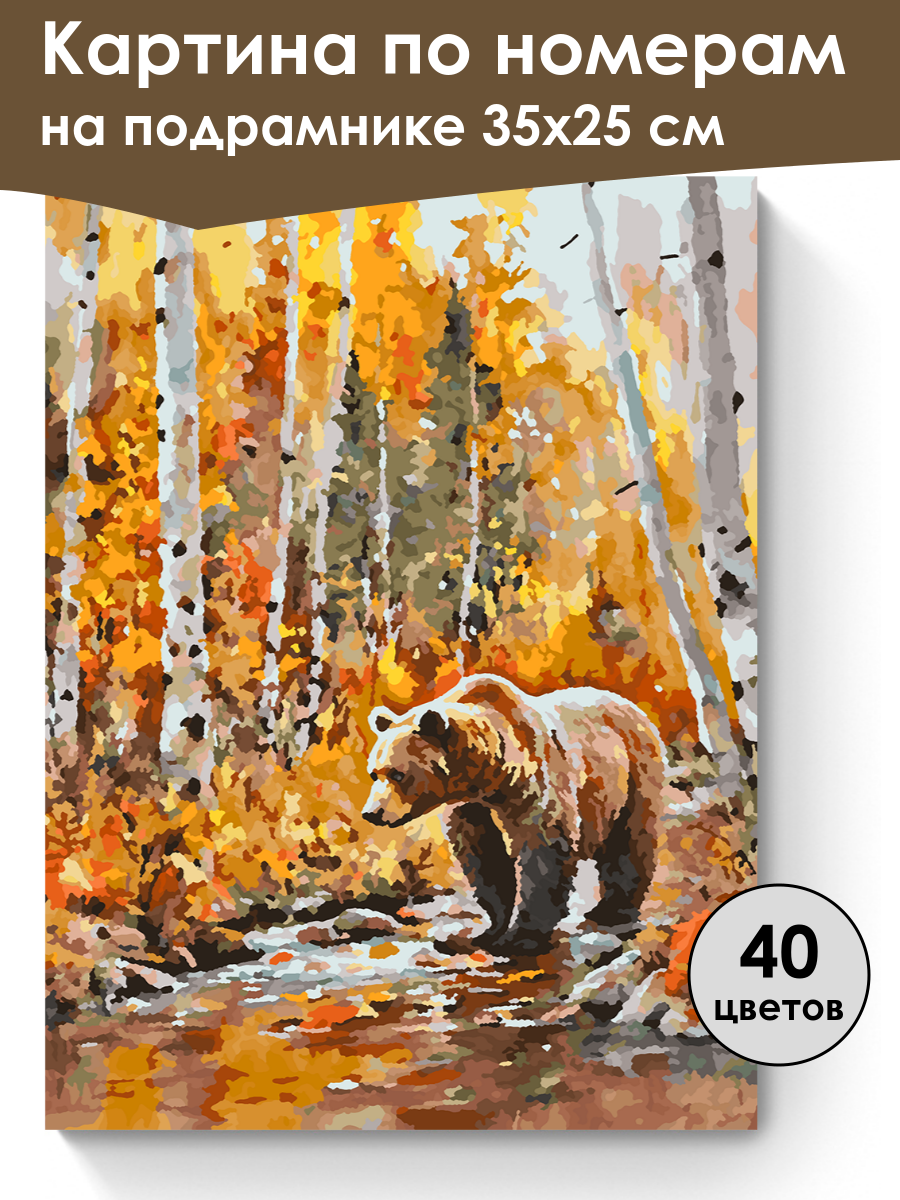 Картина по номерам
на подрамнике 35х25 см

40
цветов