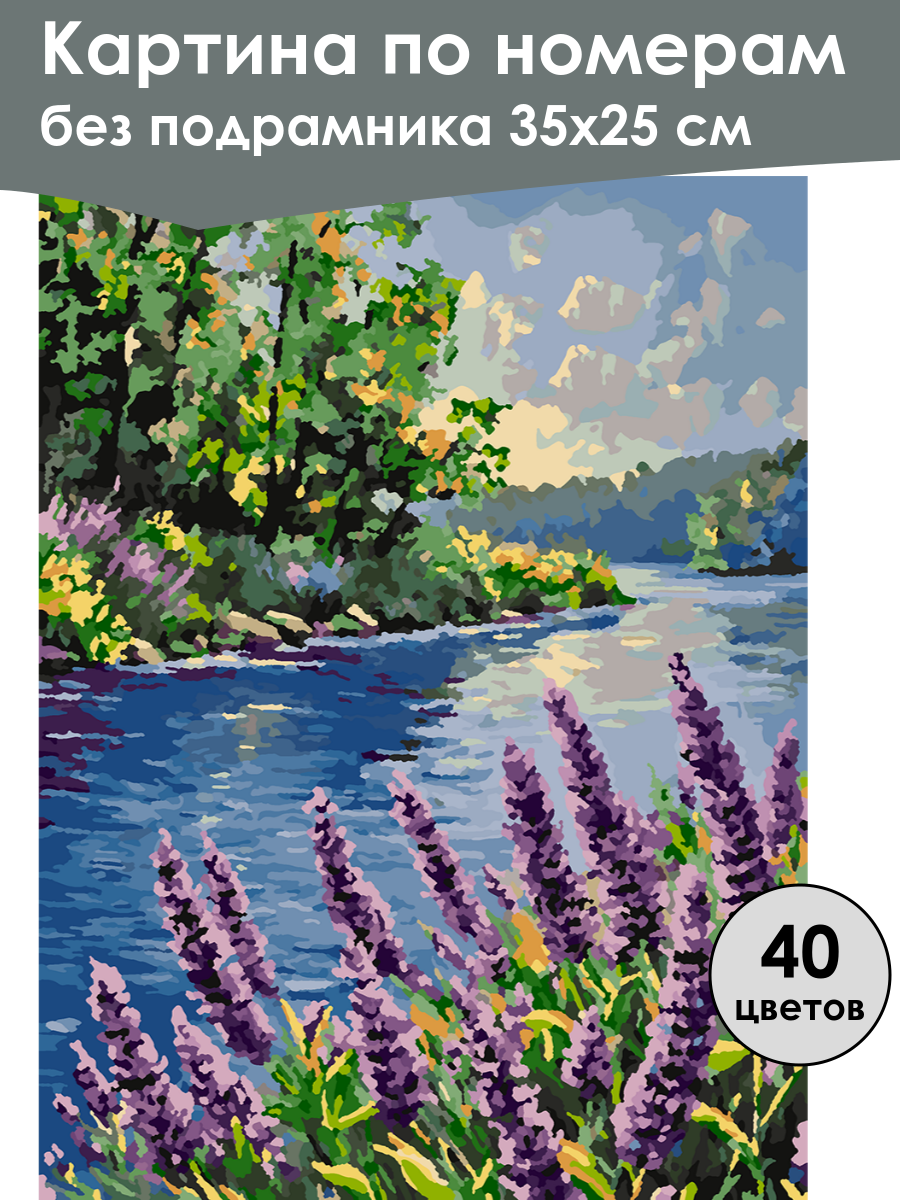 Картина по номерам
без подрамника 35х25 см

40
цветов