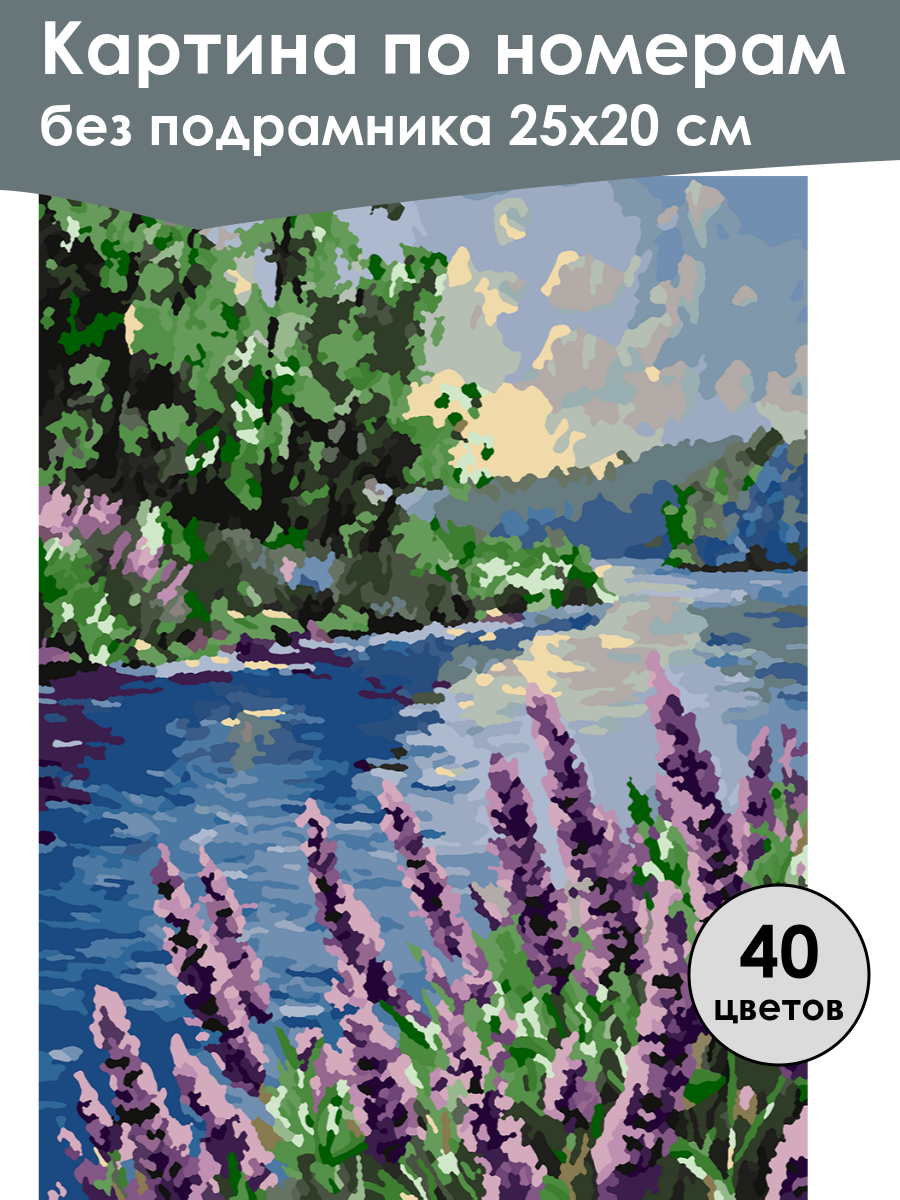 Картина по номерам
без подрамника 25х20 см

40
цветов