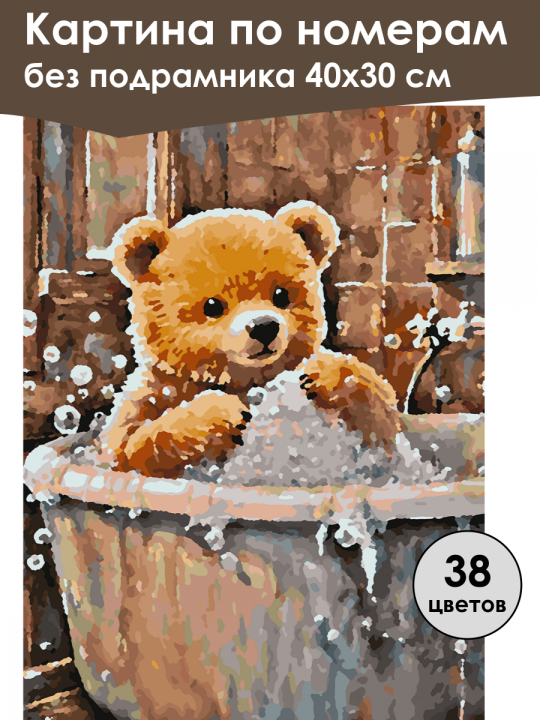 Картина по номерам
без подрамника 40х30 см

38
цветов