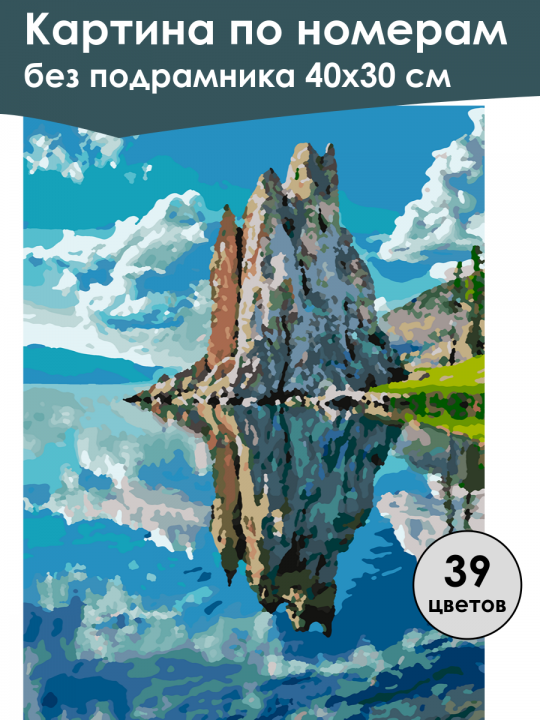 Картина по номерам
без подрамника 40х30 см

39
цветов