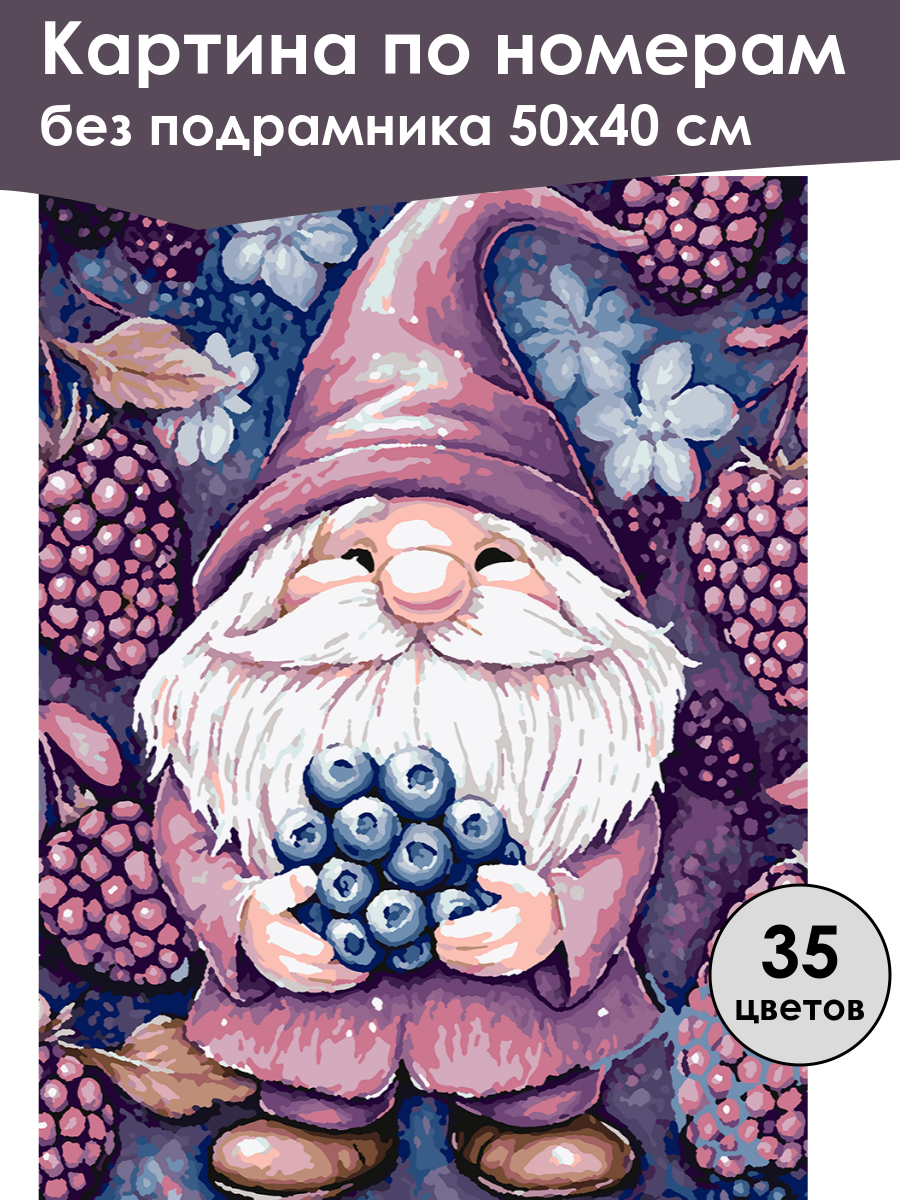 Картина по номерам
без подрамника 50х40 см

35
цветов