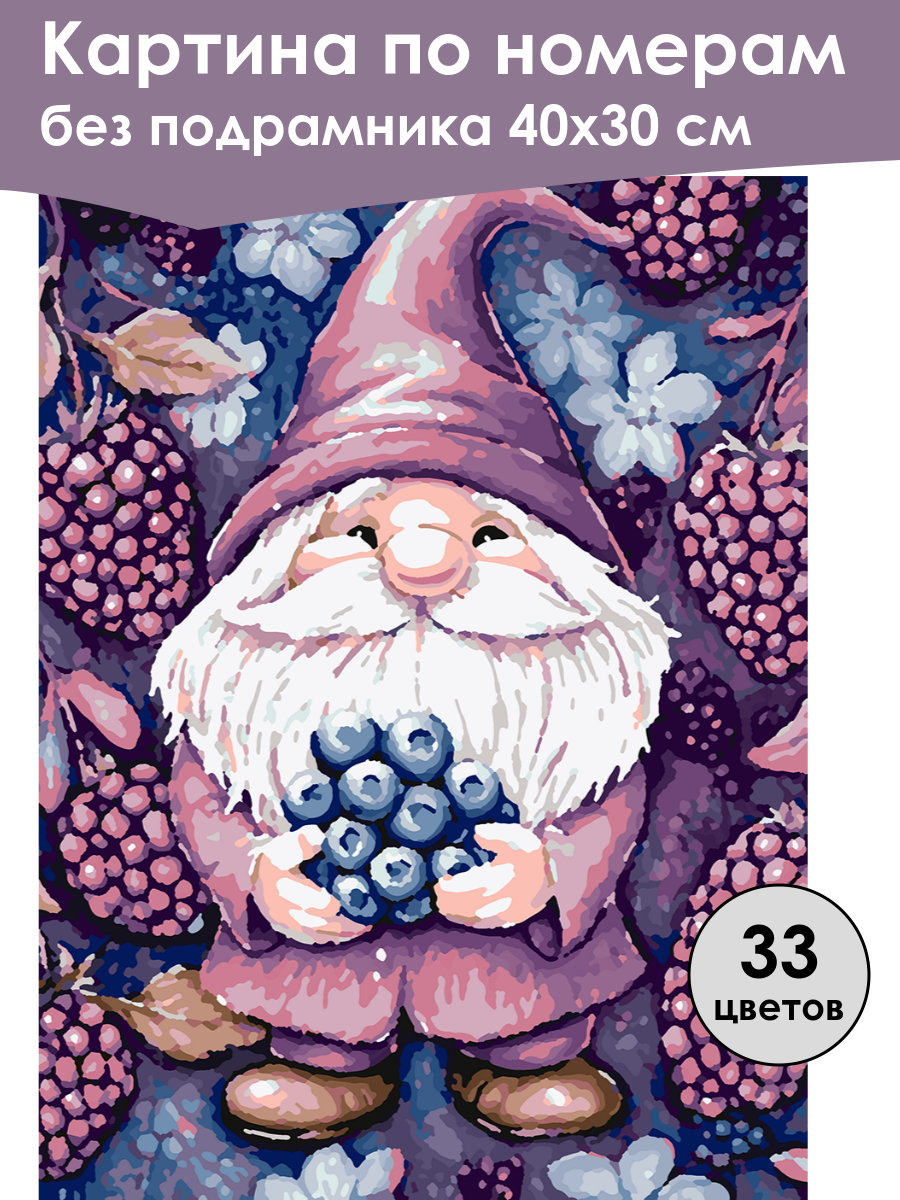 Картина по номерам
без подрамника 40х30 см

33
цветов