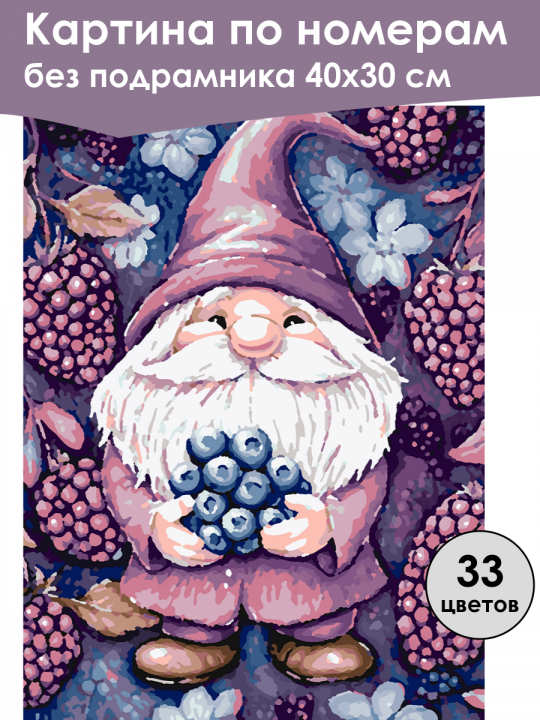 Картина по номерам
без подрамника 40х30 см

33
цветов