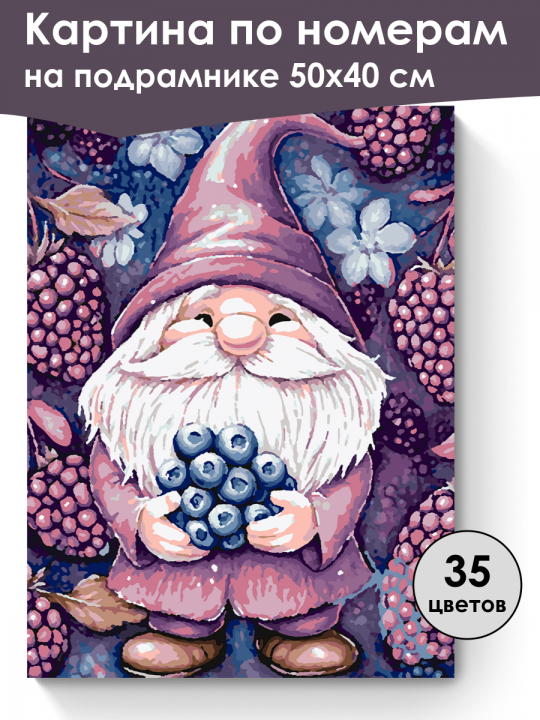 Картина по номерам
на подрамнике 50х40 см

35
цветов