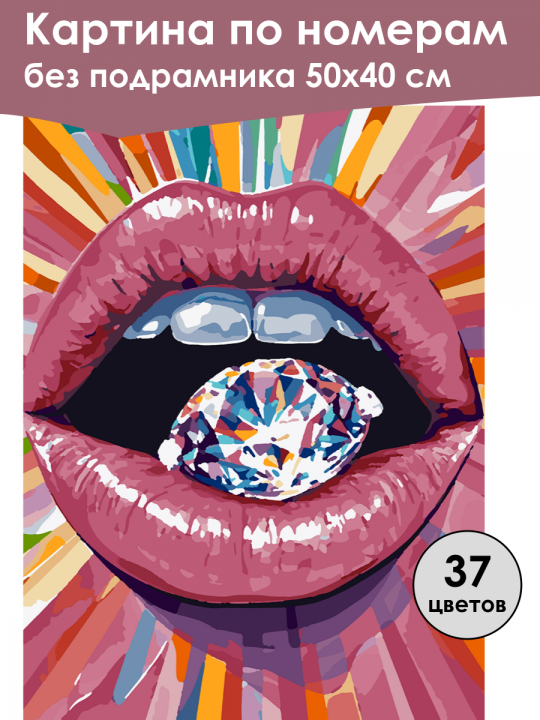 Картина по номерам
без подрамника 50х40 см

37
цветов