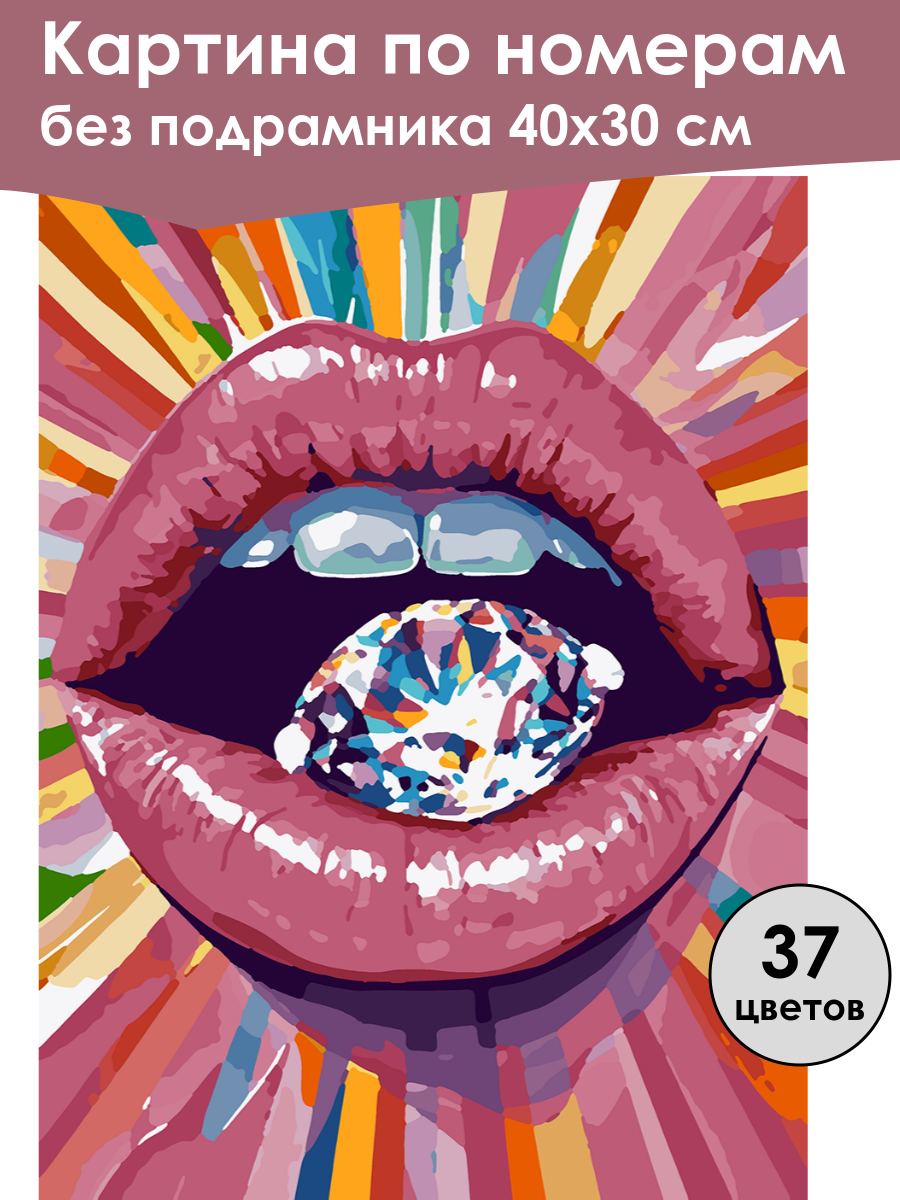 Картина по номерам
без подрамника 40х30 см

37
цветов