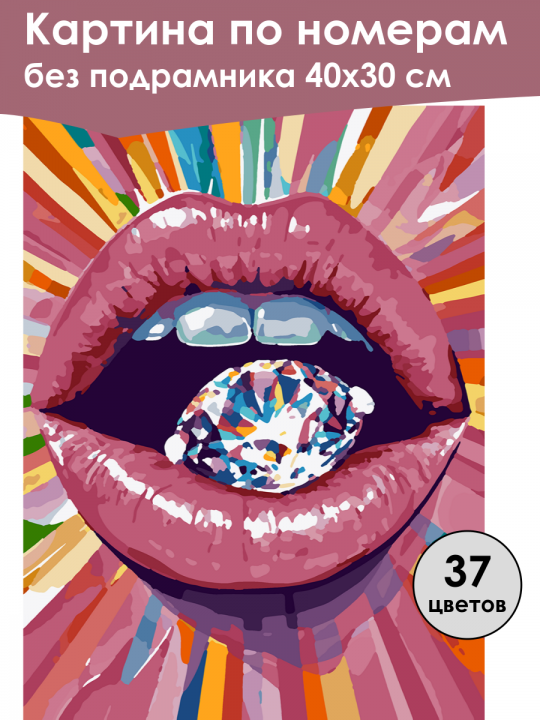 Картина по номерам
без подрамника 40х30 см

37
цветов