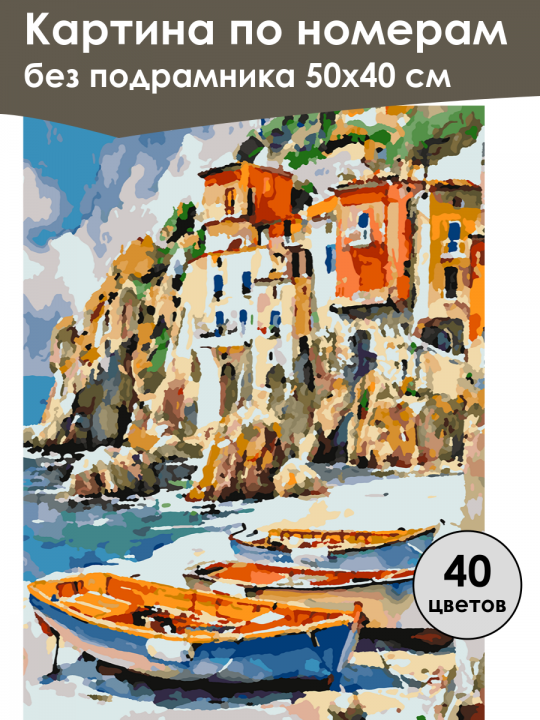 Картина по номерам
без подрамника 50х40 см

40
цветов