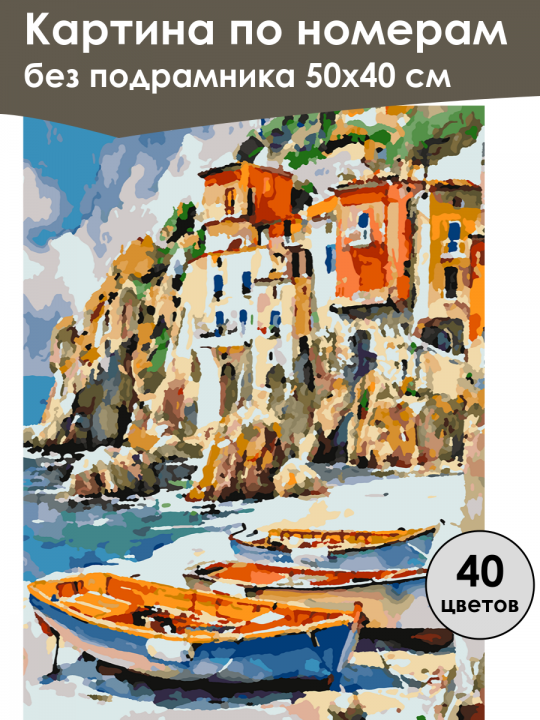 Картина по номерам
без подрамника 50х40 см

40
цветов