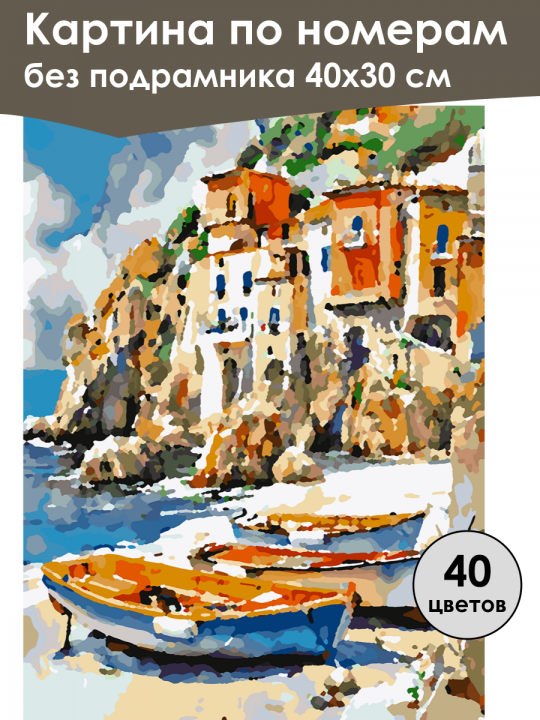 Картина по номерам
без подрамника 40х30 см

40
цветов