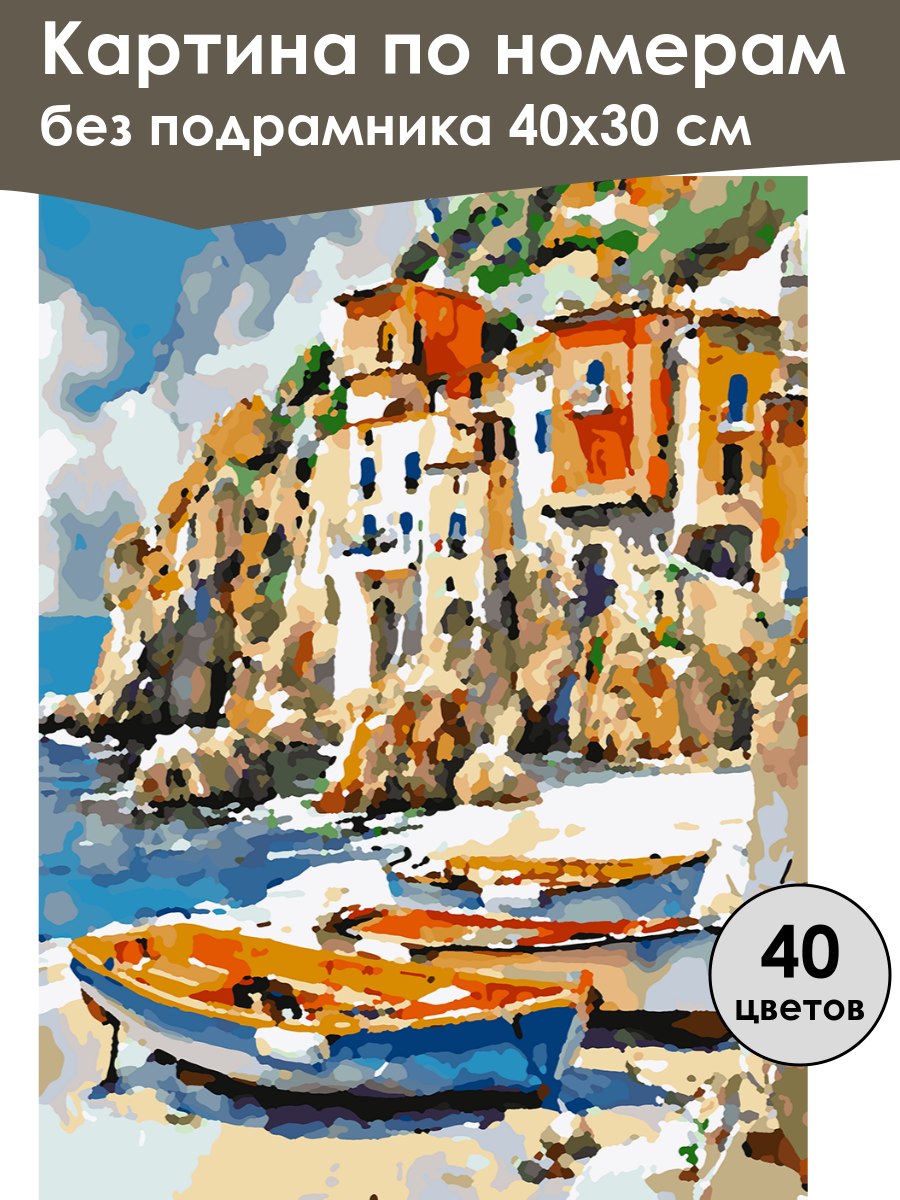 Картина по номерам
без подрамника 40х30 см

40
цветов