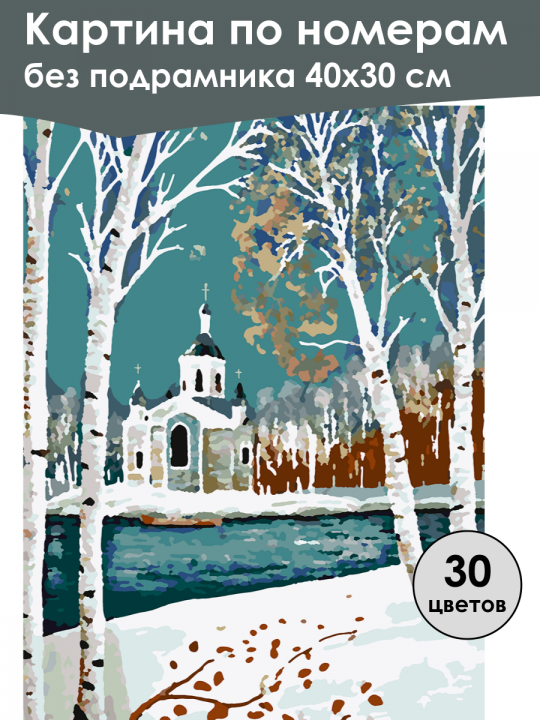 Картина по номерам
без подрамника 40х30 см

30
цветов