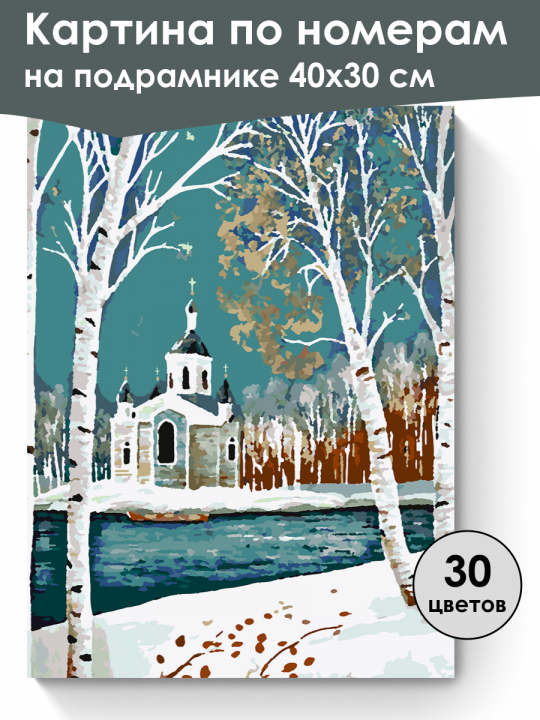 Картина по номерам
на подрамнике 40х30 см

30
цветов