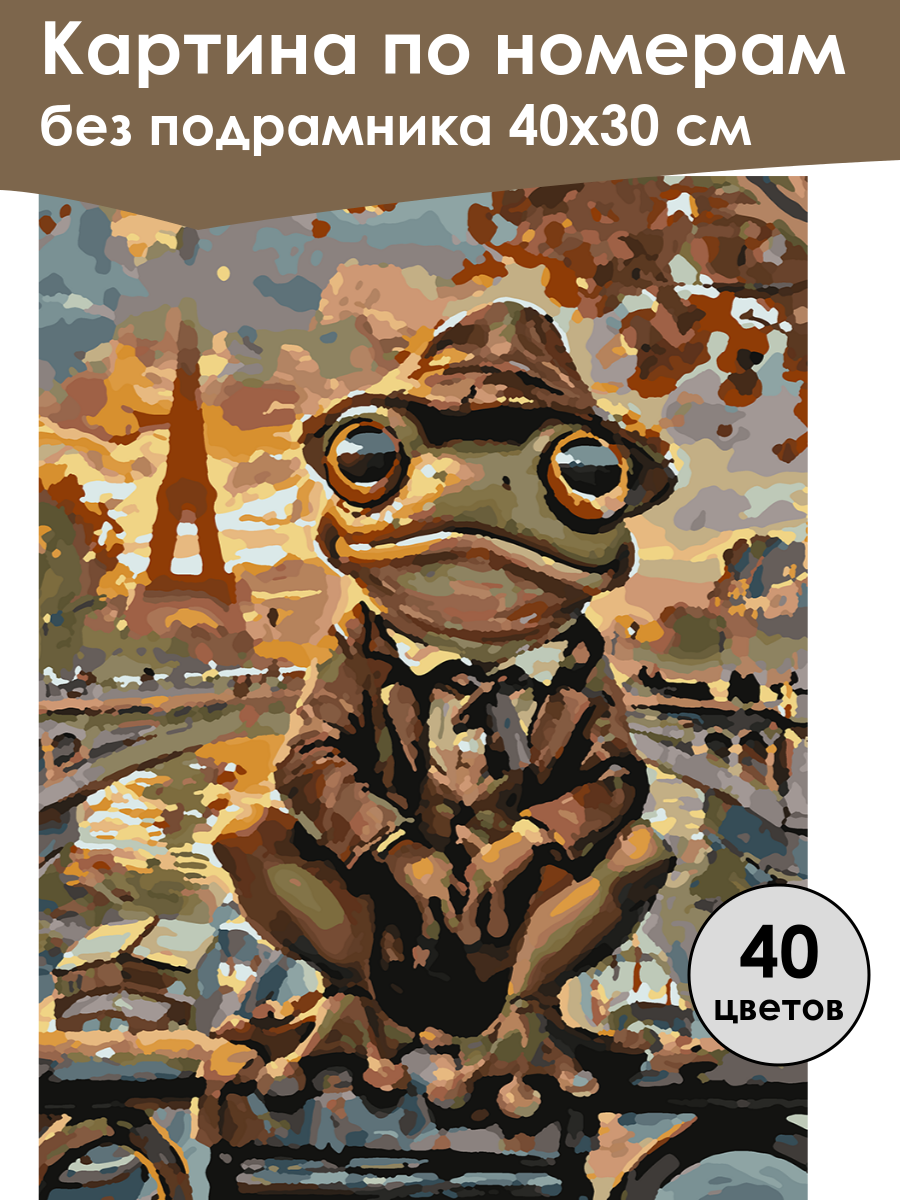 Картина по номерам
без подрамника 40х30 см

40
цветов