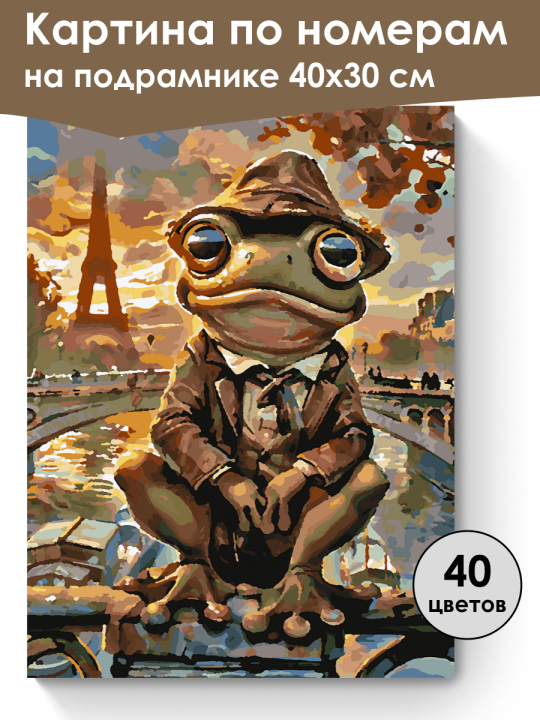 Картина по номерам
на подрамнике 40х30 см

40
цветов