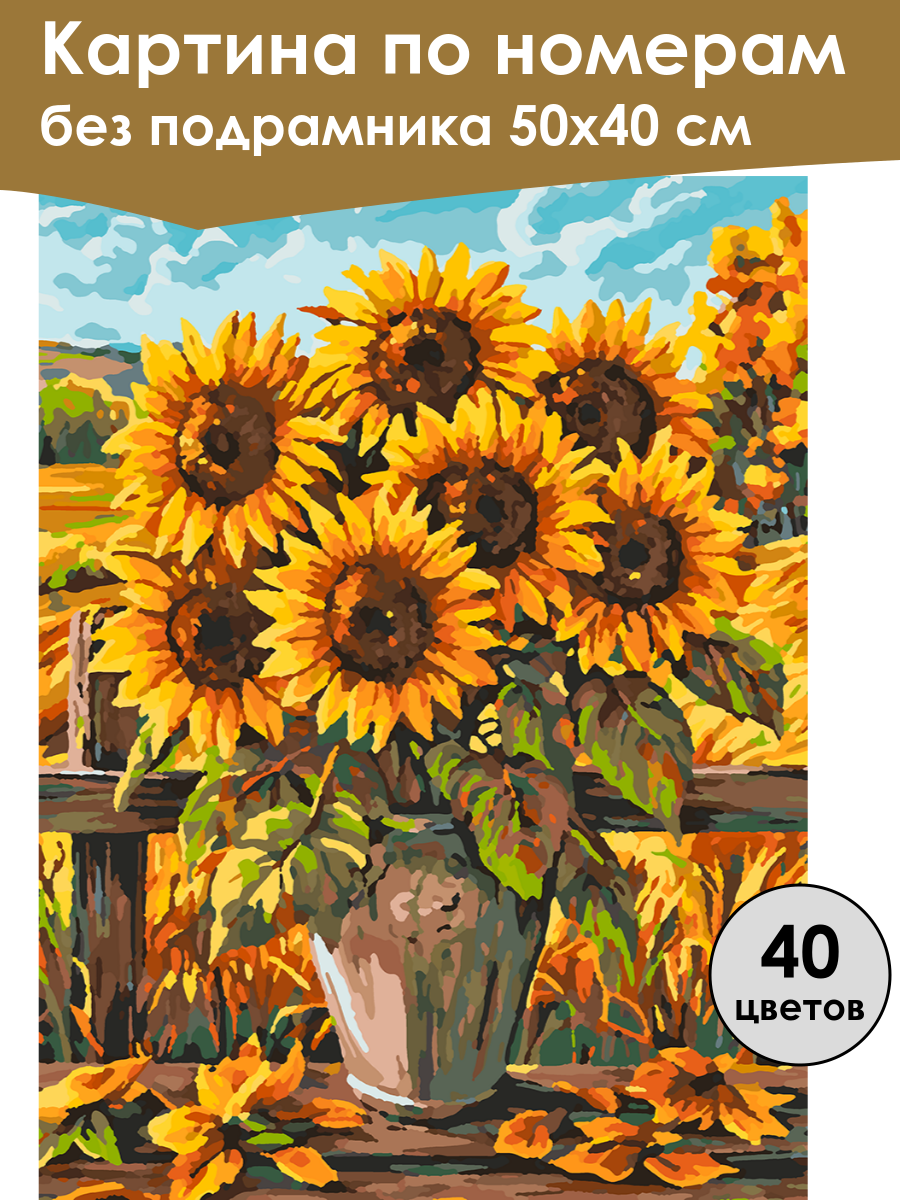 Картина по номерам
без подрамника 50х40 см

40
цветов