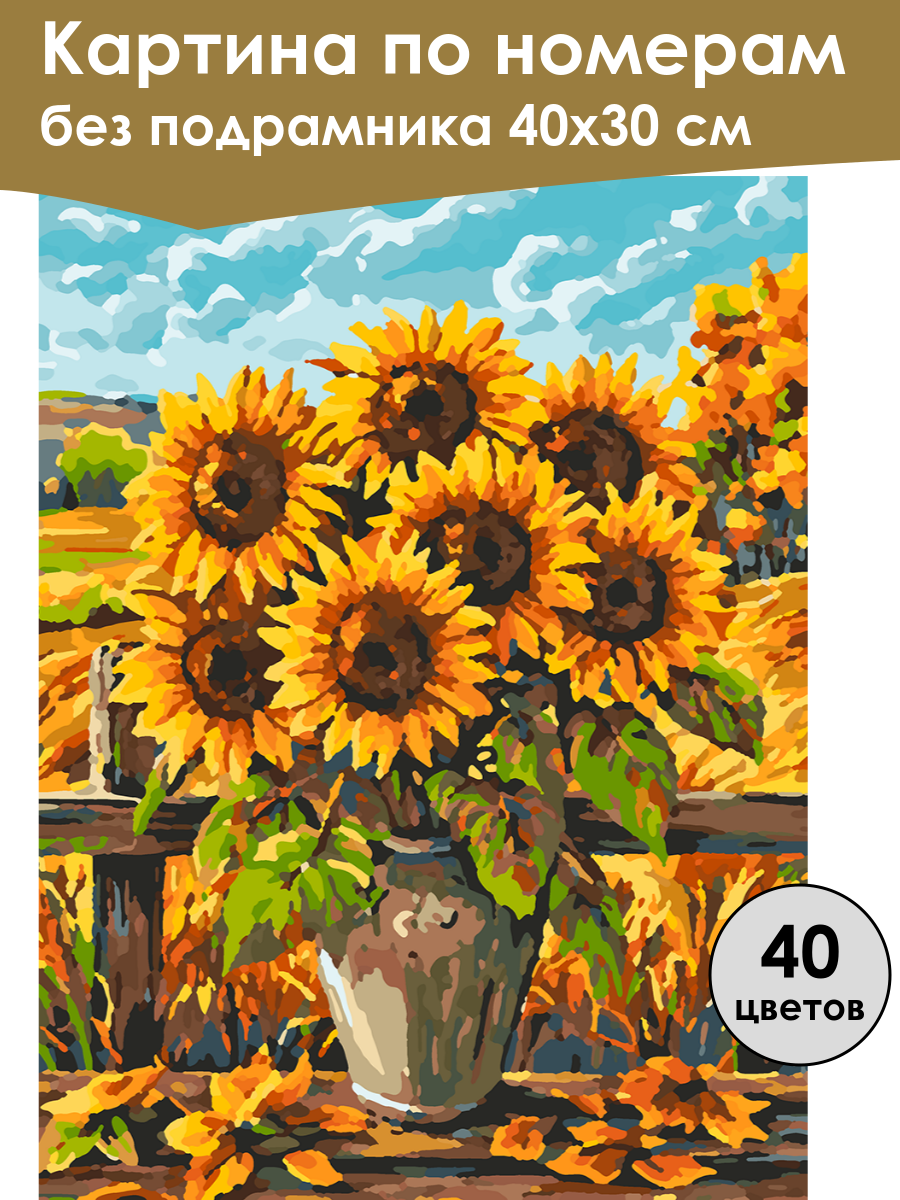 Картина по номерам
без подрамника 40х30 см

40
цветов