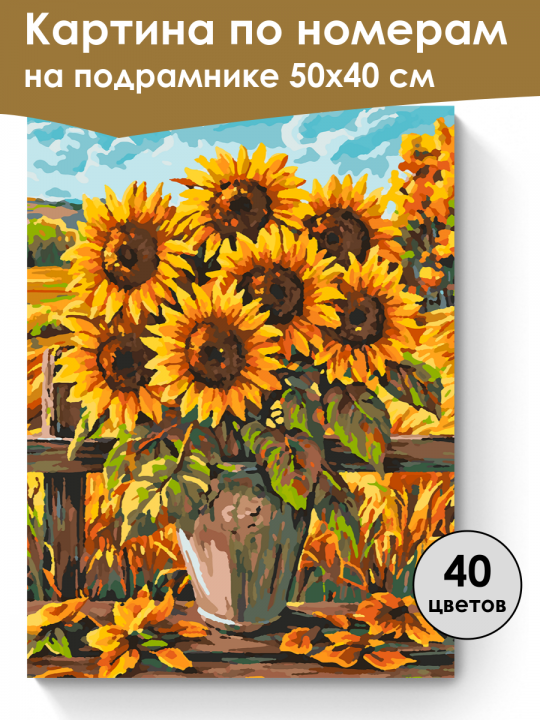 Картина по номерам
на подрамнике 50х40 см

40
цветов