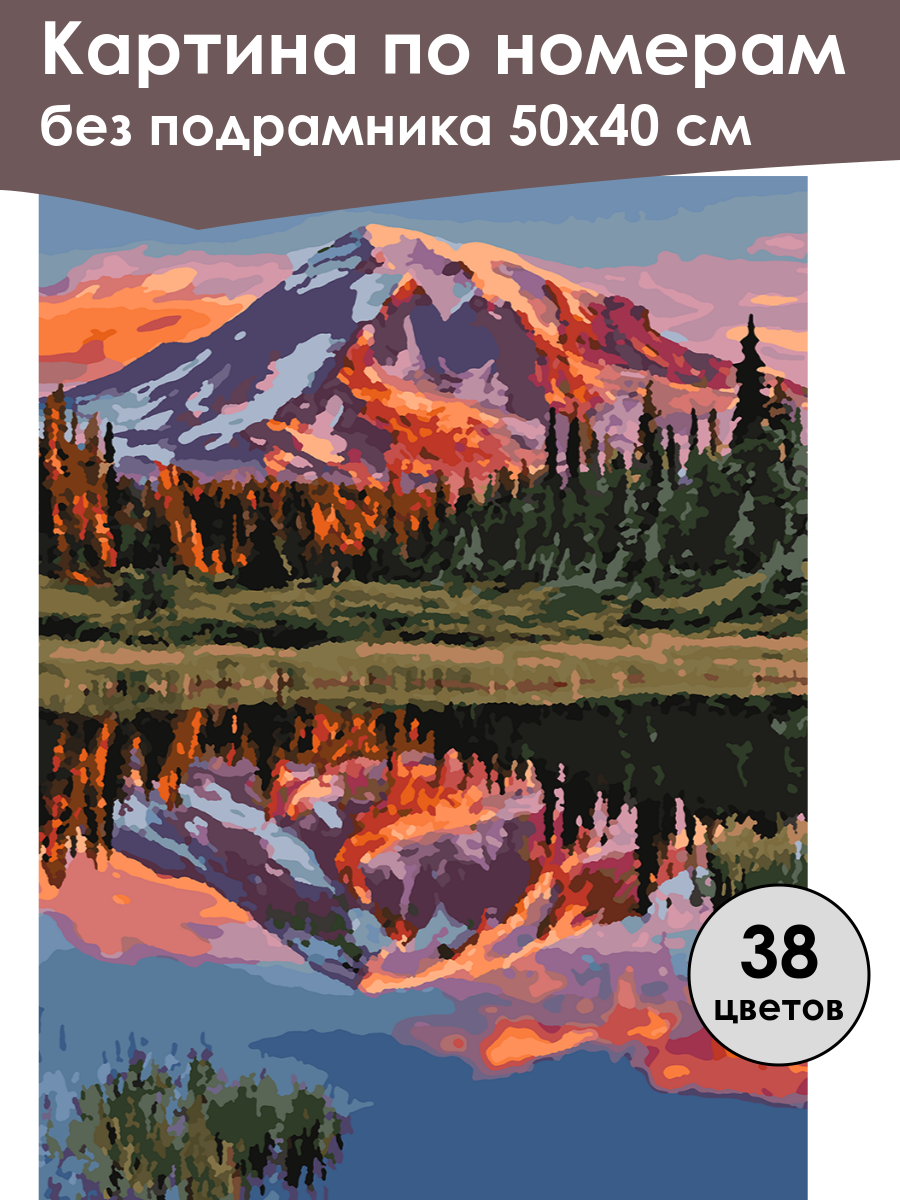 Картина по номерам
без подрамника 50х40 см

38
цветов