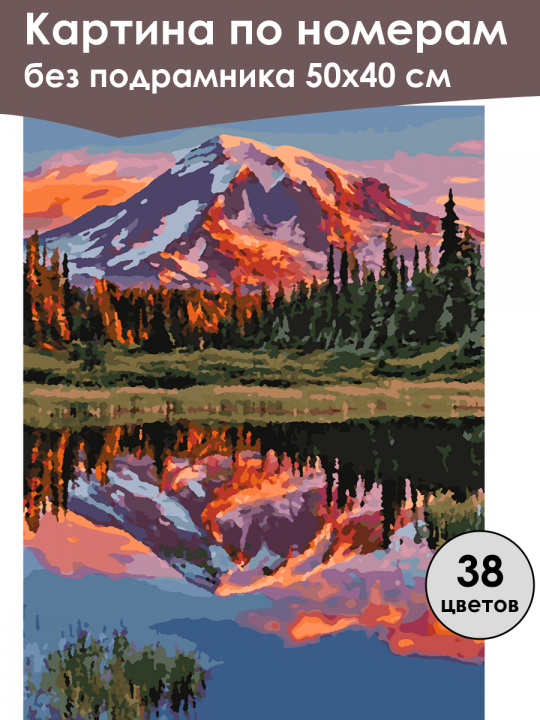 Картина по номерам
без подрамника 50х40 см

38
цветов