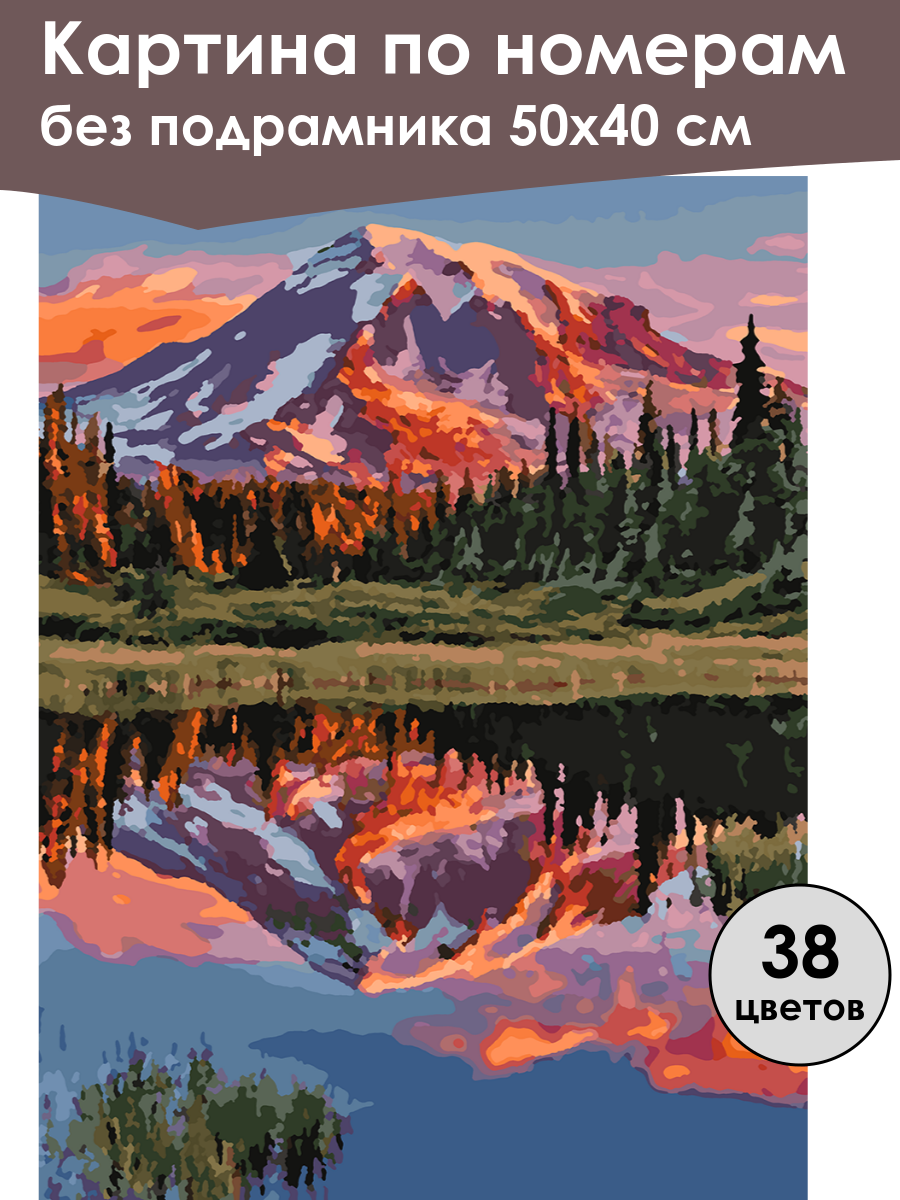 Картина по номерам
без подрамника 50х40 см

38
цветов