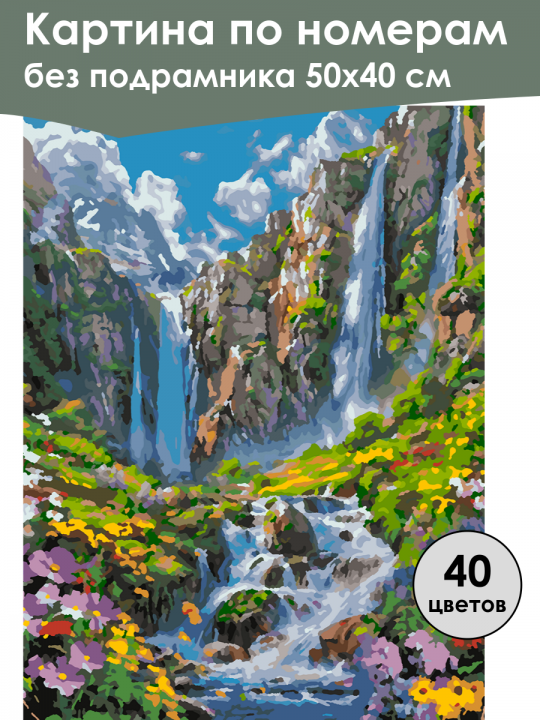 Картина по номерам
без подрамника 50х40 см

40
цветов