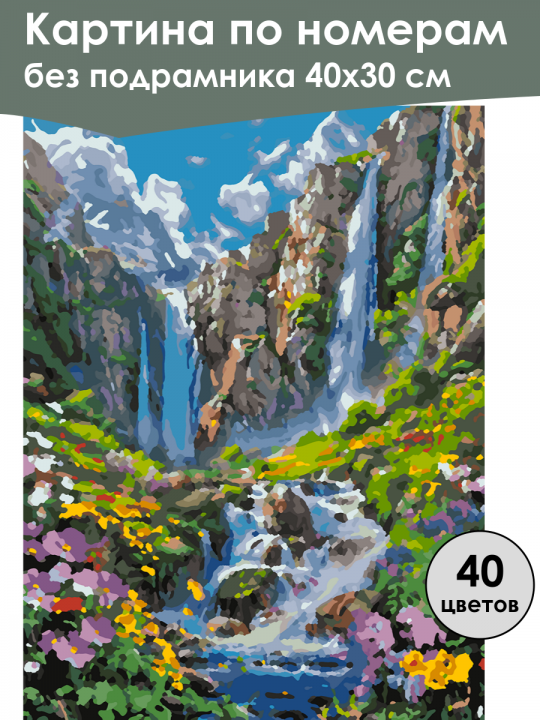 Картина по номерам
без подрамника 40х30 см

40
цветов