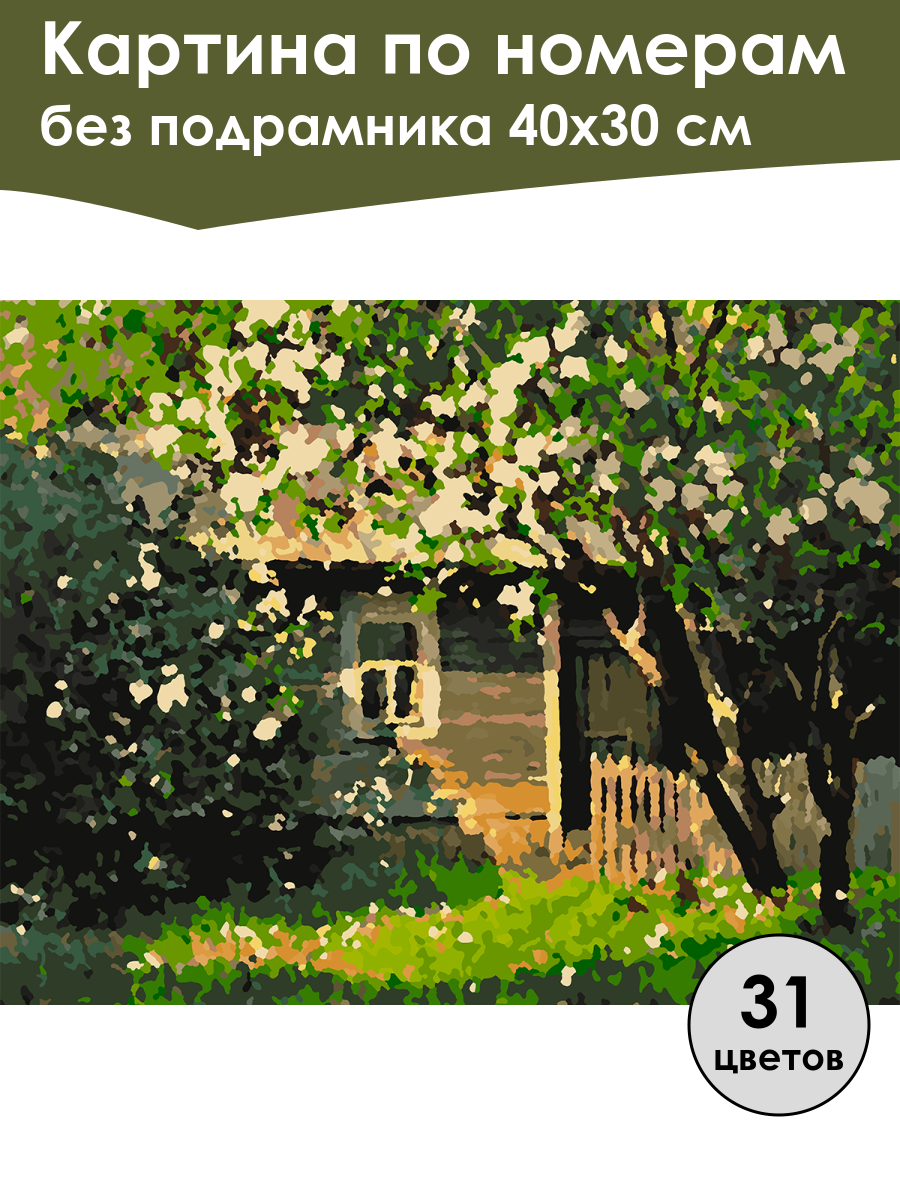 Картина по номерам
без подрамника 40х30 см

31
цветов