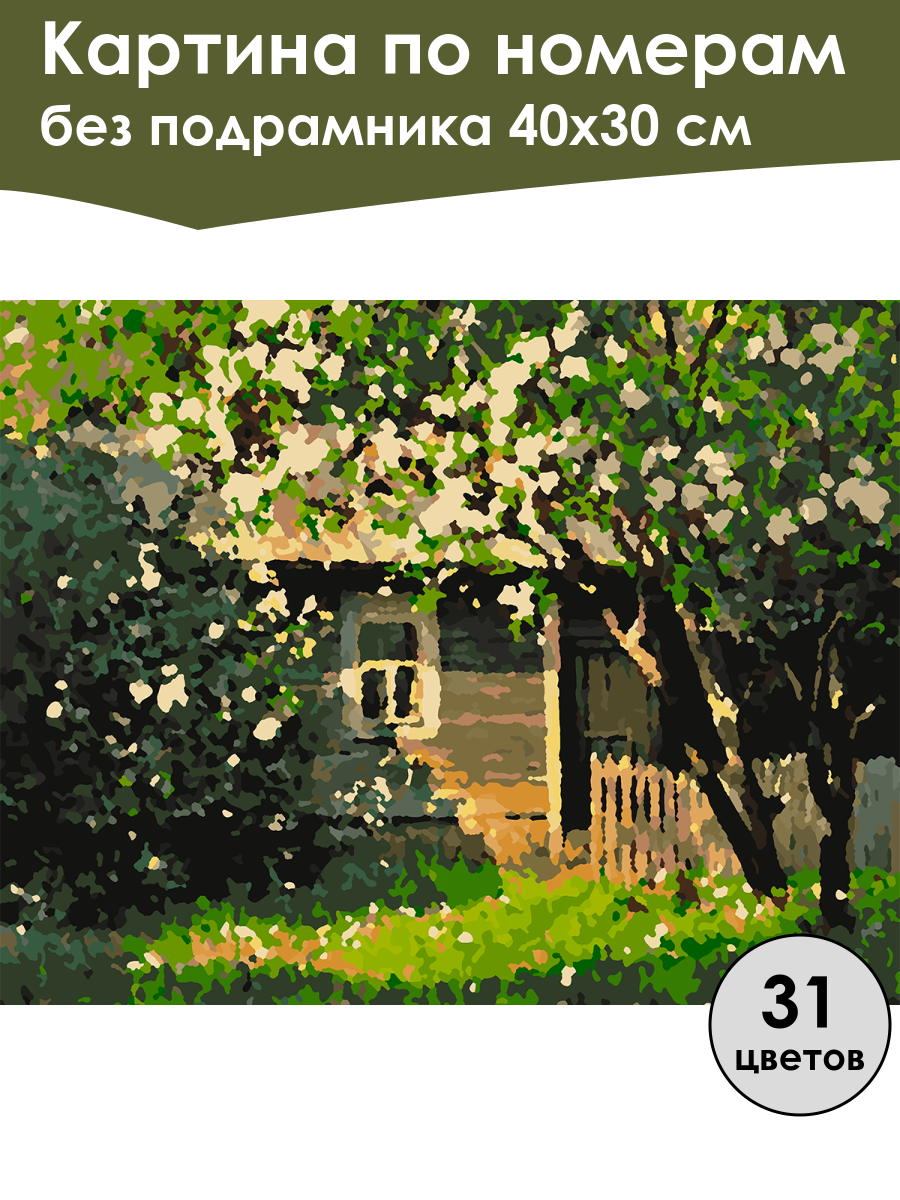 Картина по номерам
без подрамника 40x30 см

31
цветов