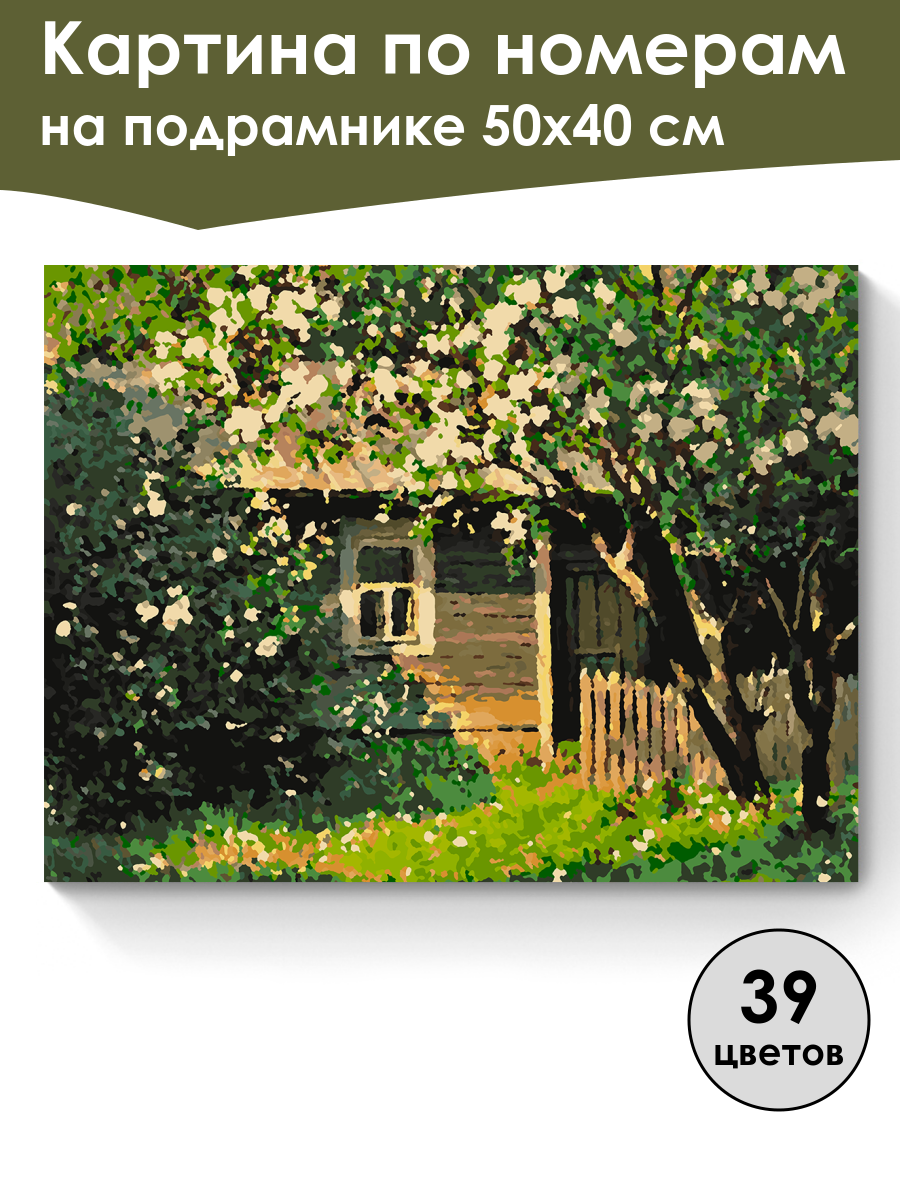 Картина по номерам
на подрамнике 50х40 см

39
цветов