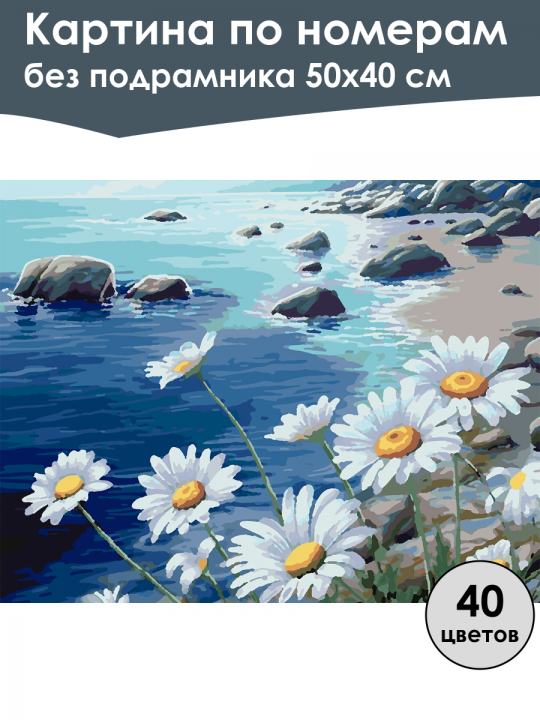 Картина по номерам
без подрамника 50х40 см

40
цветов