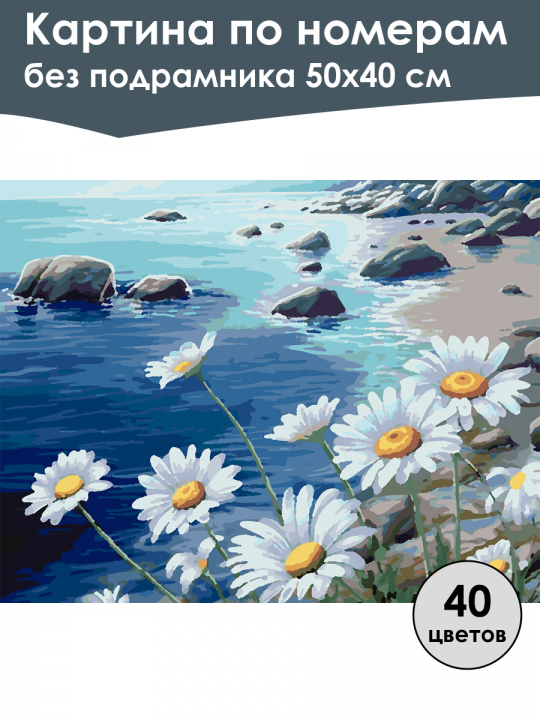 Картина по номерам
без подрамника 50х40 см

40
цветов