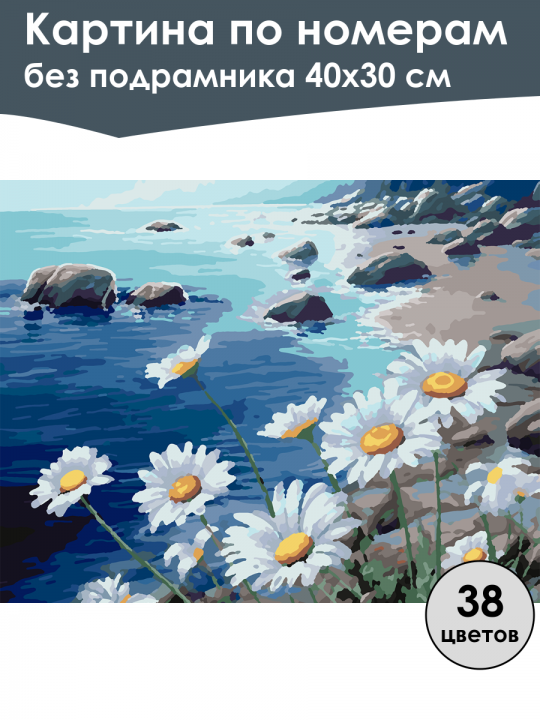 Картина по номерам
без подрамника 40х30 см

38
цветов