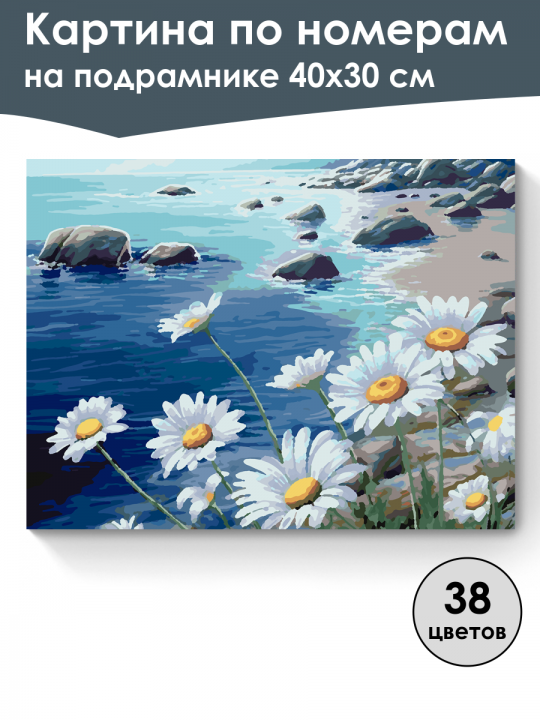 Картина по номерам
на подрамнике 40х30 см

38
цветов