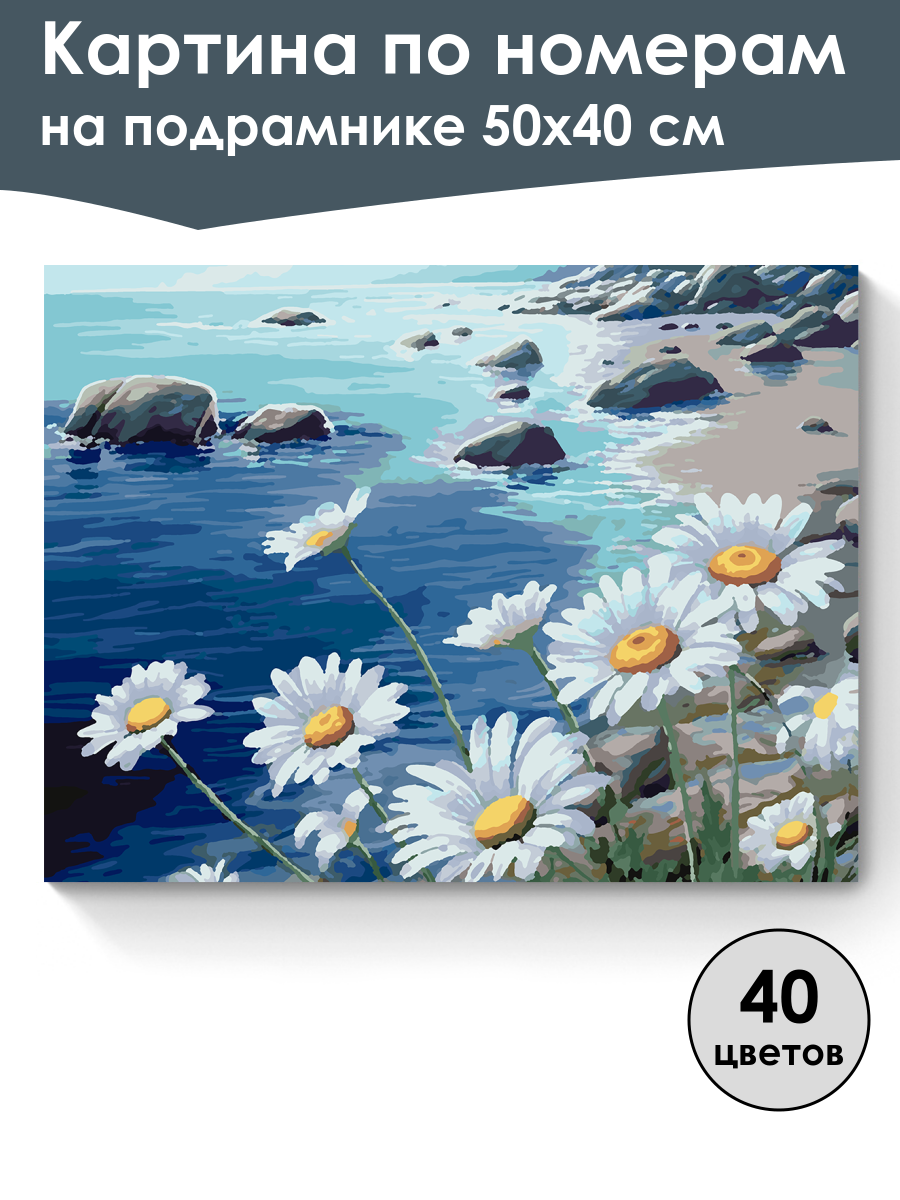 Картина по номерам
на подрамнике 50х40 см

40
цветов