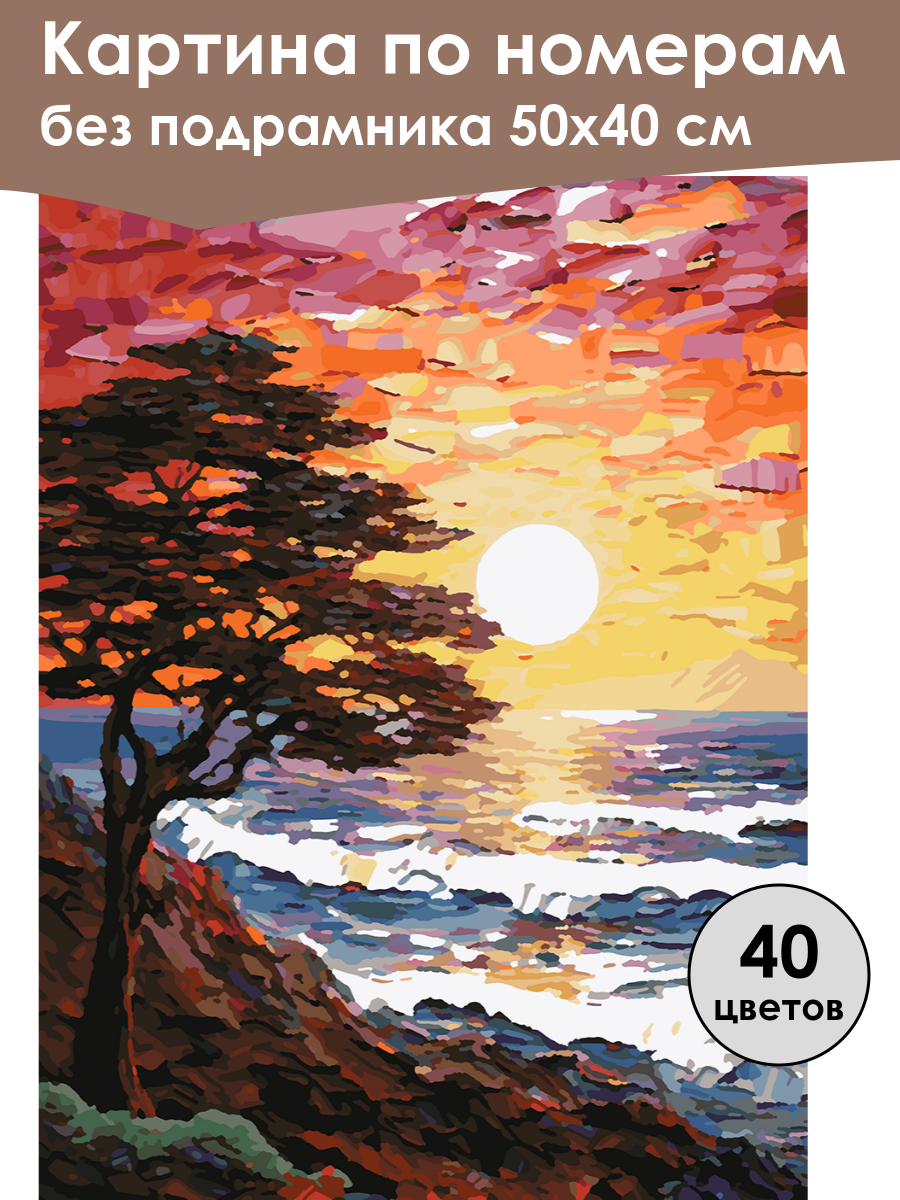 Картина по номерам
без подрамника 50х40 см

40
цветов