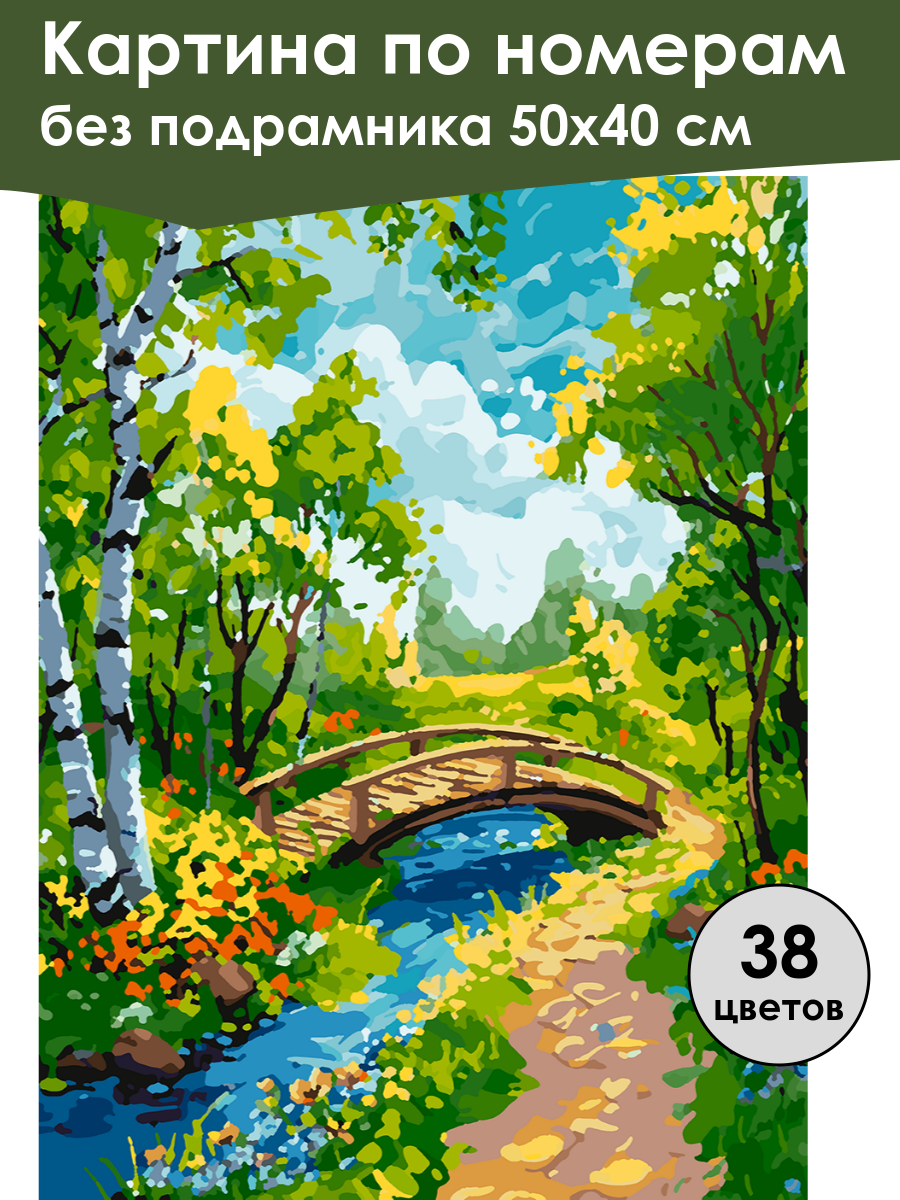 Картина по номерам
без подрамника 50х40 см

38
цветов