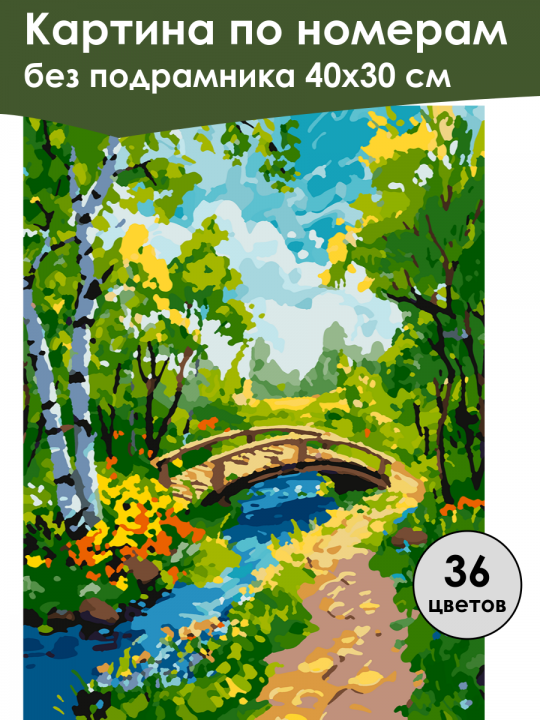 Картина по номерам
без подрамника 40х30 см

36
цветов