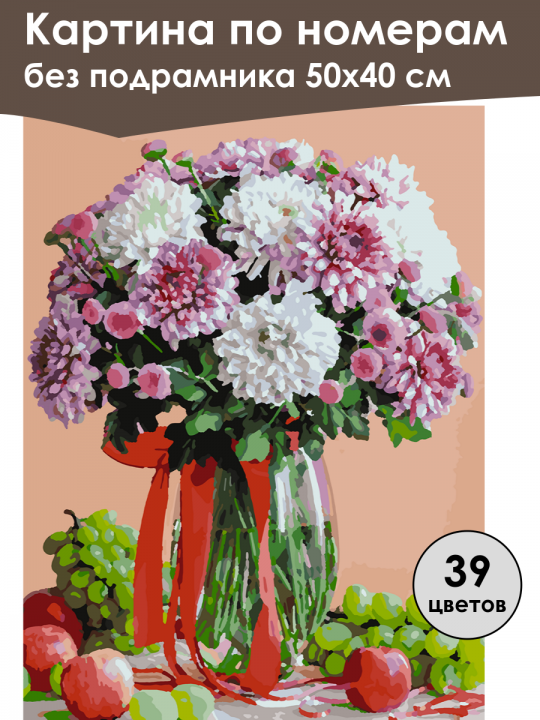 Картина по номерам
без подрамника 50х40 см

39
цветов