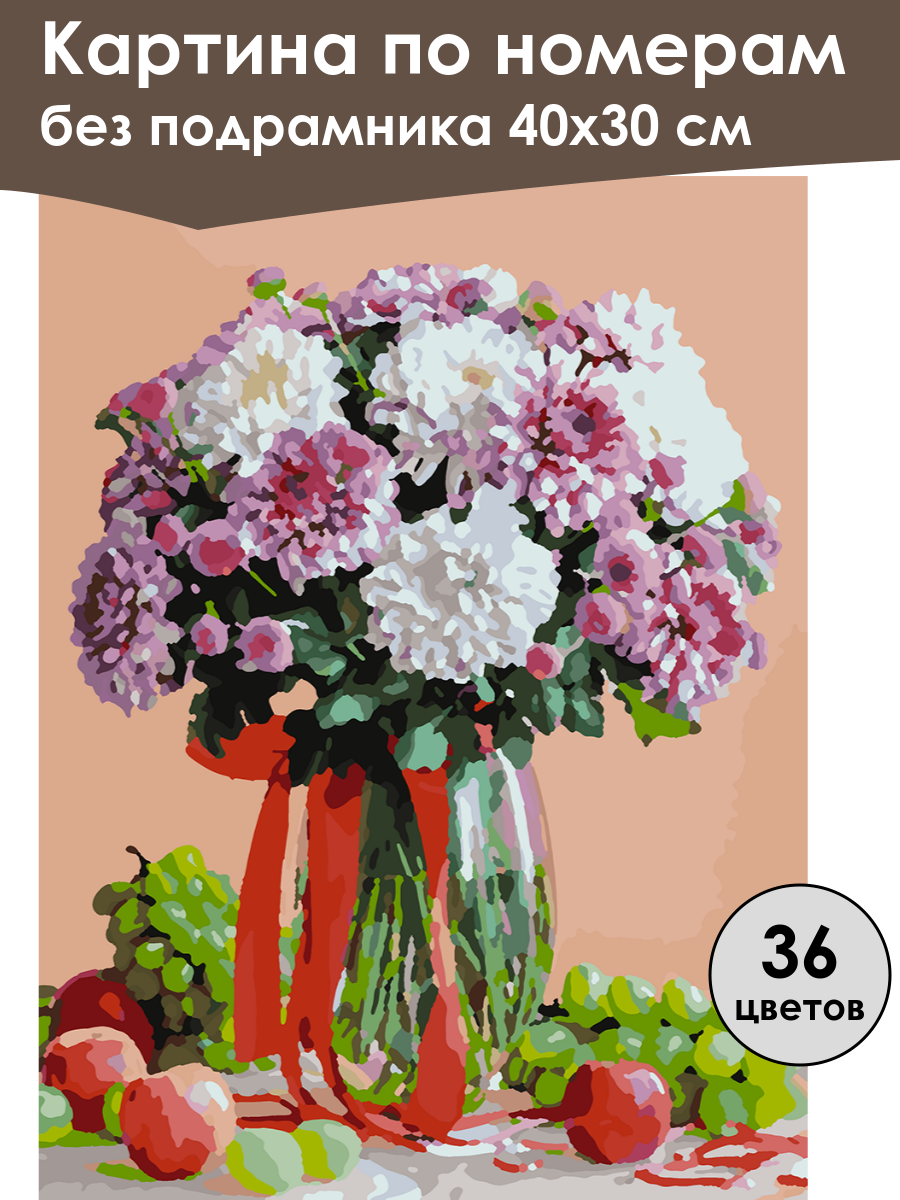 Картина по номерам
без подрамника 40х30 см

36
цветов