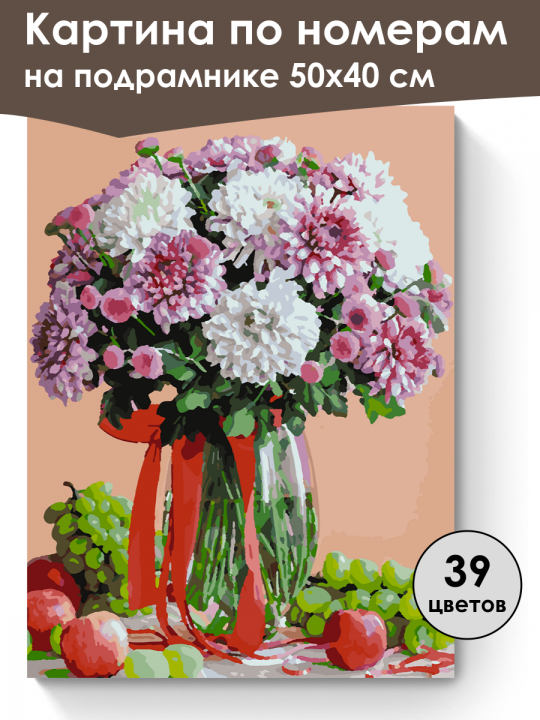 Картина по номерам
на подрамнике 50х40 см

39
цветов