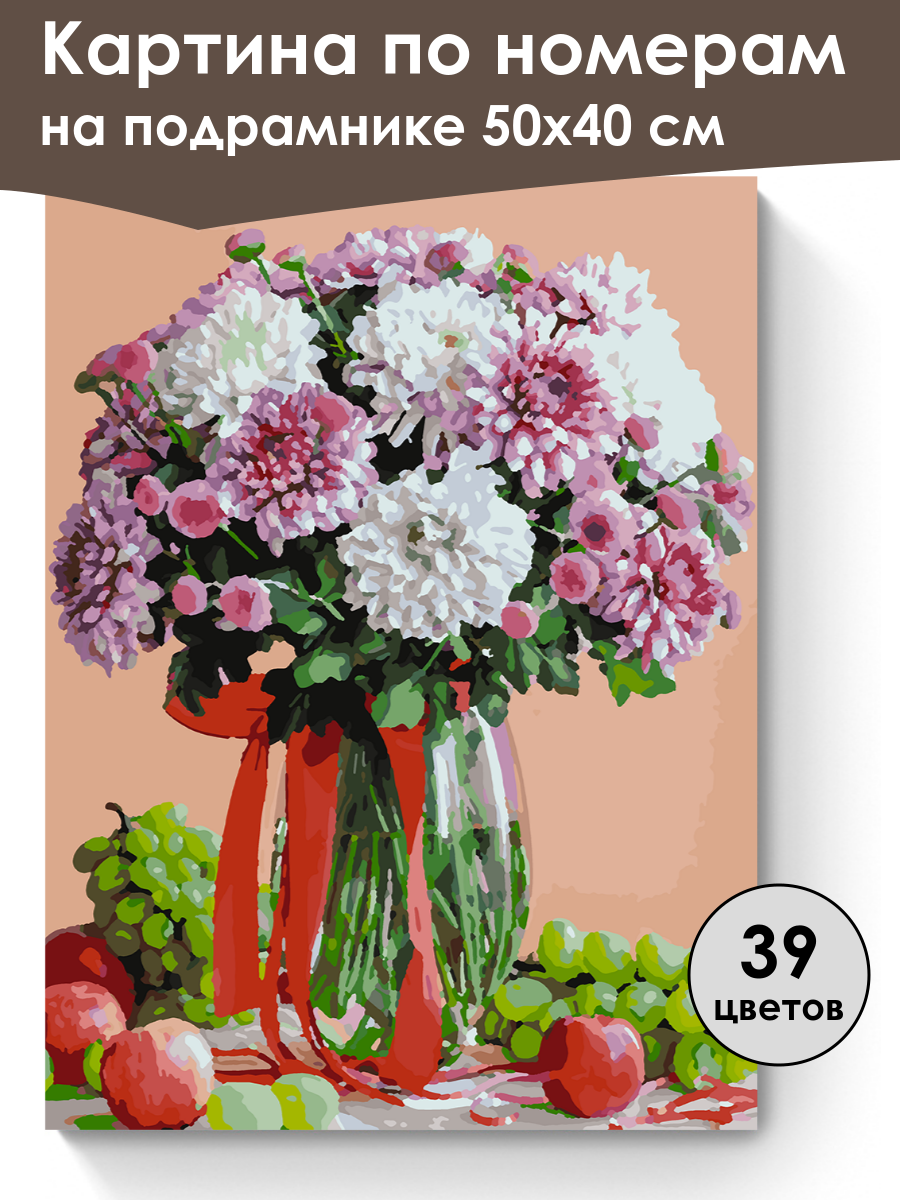 Картина по номерам на подрамнике 50х40 см

39
цветов