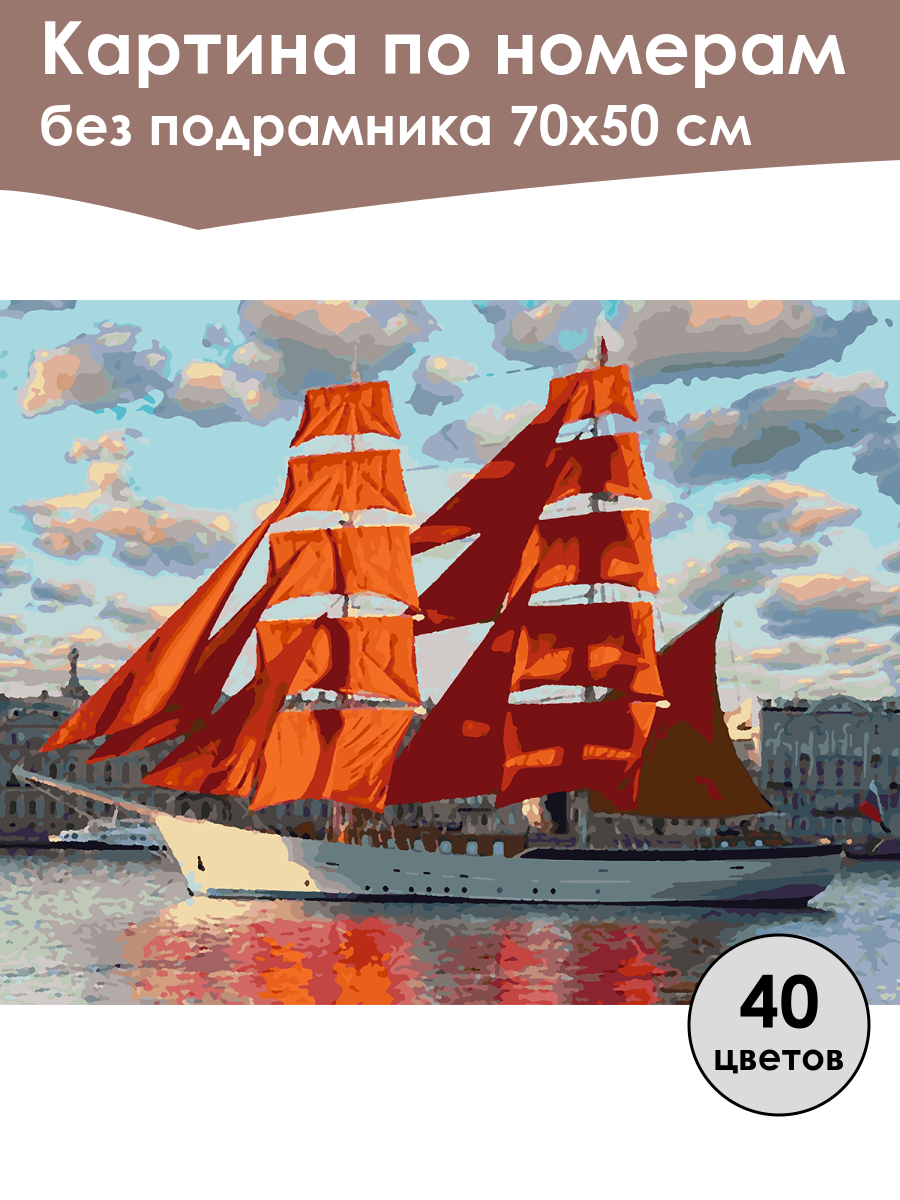 Картина по номерам
без подрамника 70х50 см

40
цветов