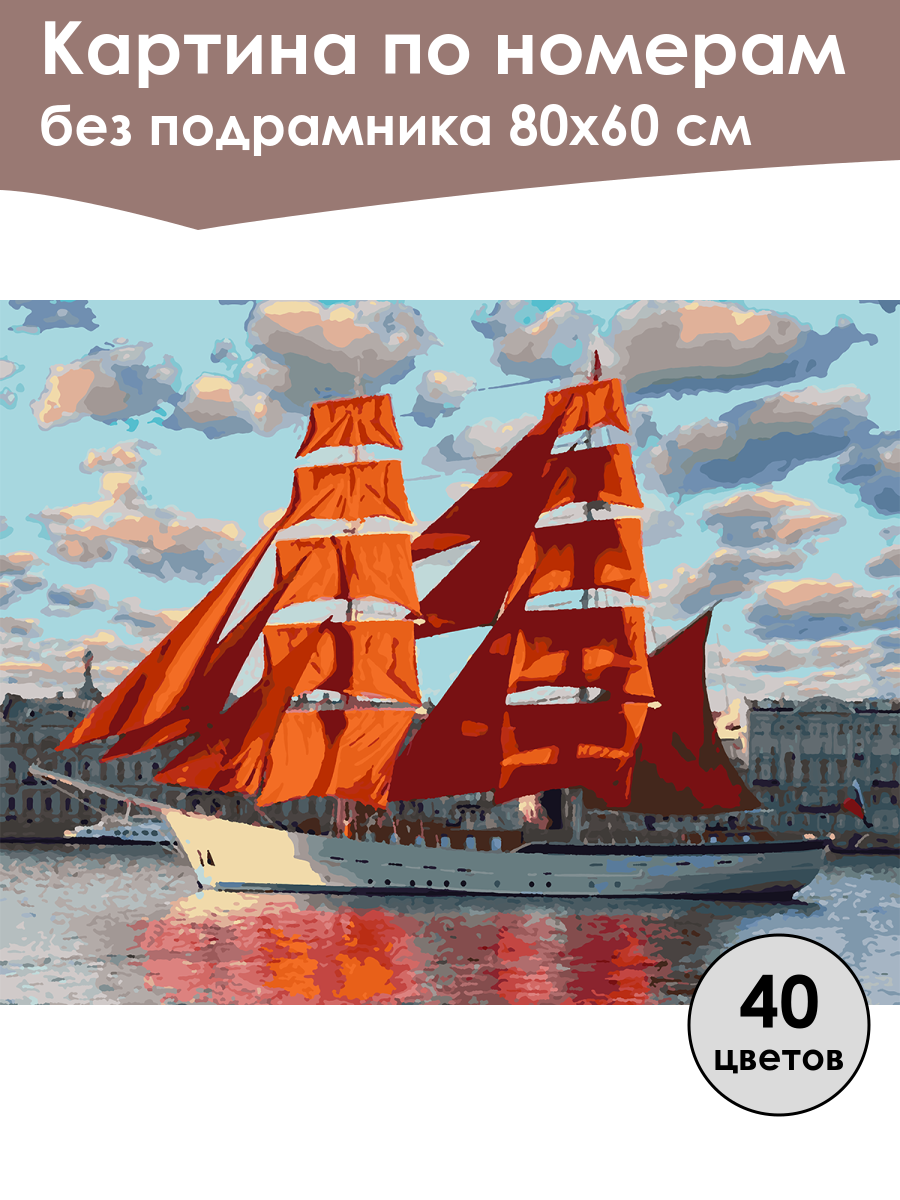 Картина по номерам
без подрамника 80х60 см

40
цветов