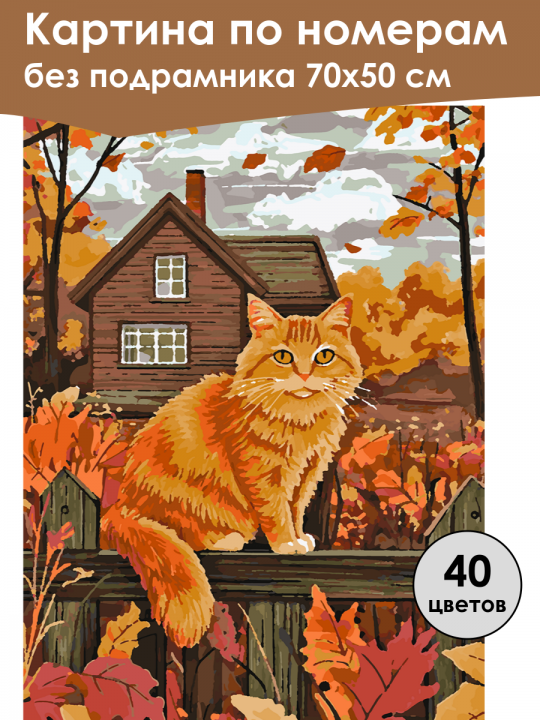 Картина по номерам
без подрамника 70х50 см

40
цветов