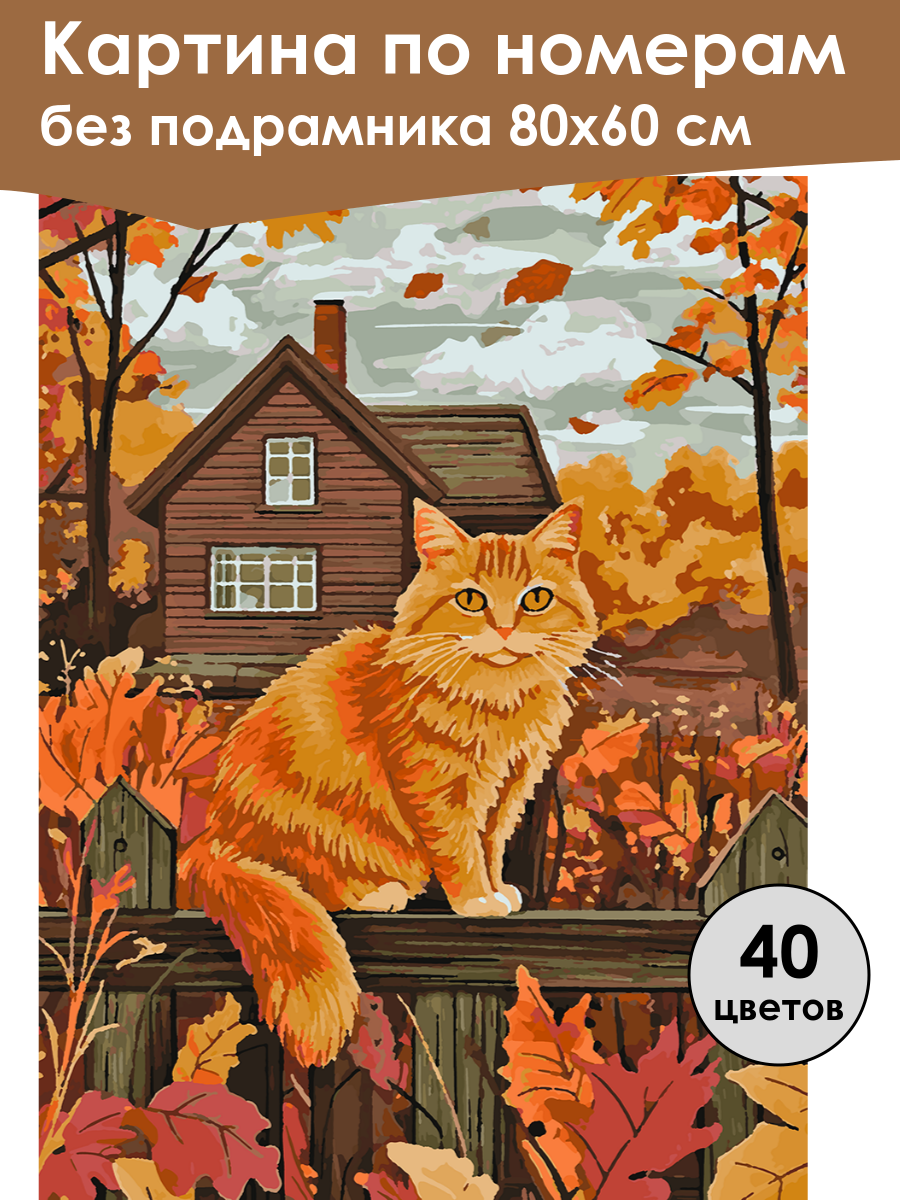 Картина по номерам
без подрамника 80х60 см

40
цветов