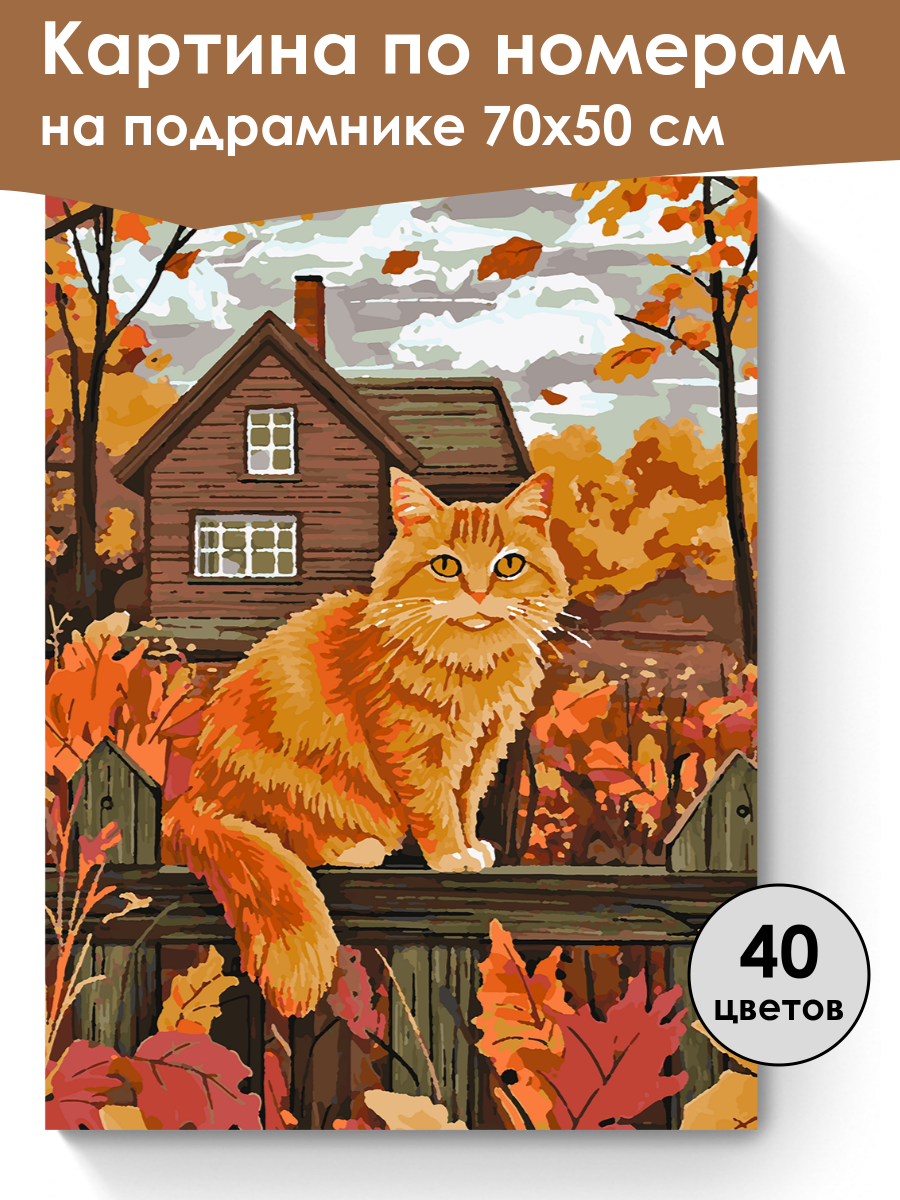 Картина по номерам
на подрамнике 70х50 см

40
цветов